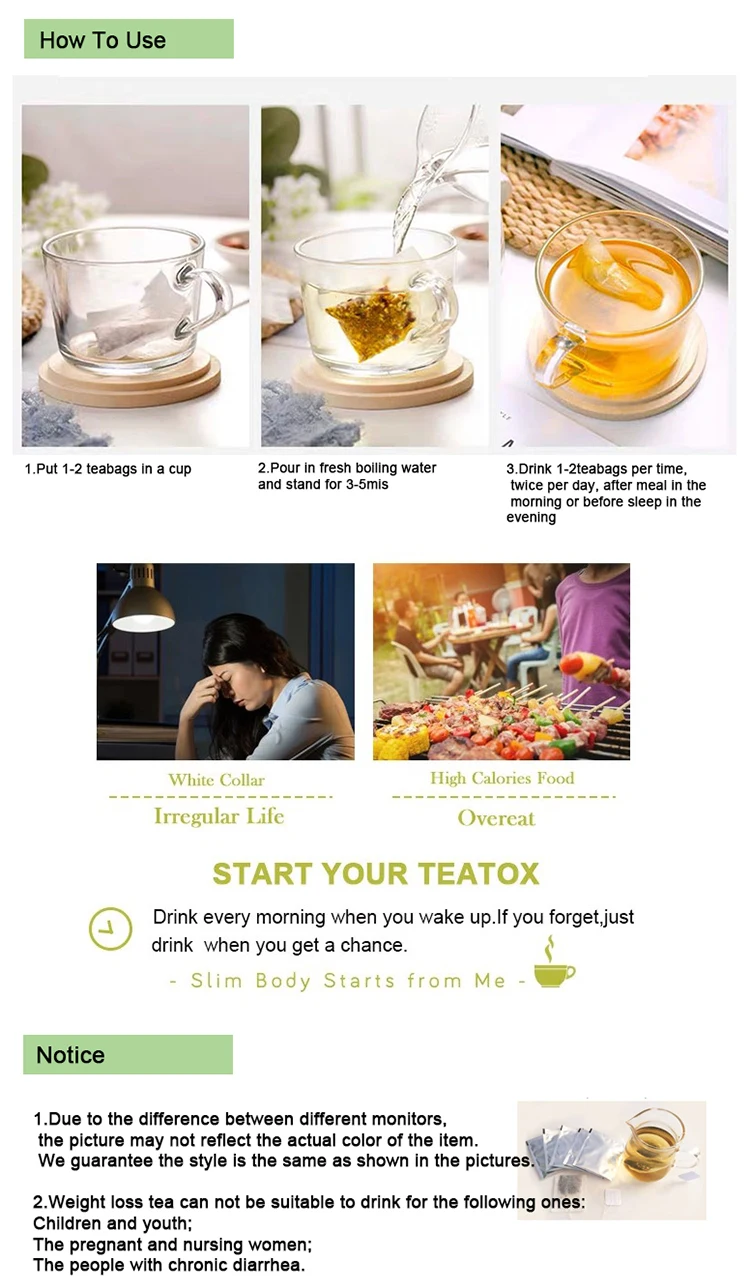 How To Use

1.Put 1-2 teabags in a cup

2.Pour in fresh boiling water and stand for 3-5mis

3.Drink 1-2teabags per time, twice per day, after meal in the morning or before sleep in the evening

White Collar

Irregular Life

High Calories Food

Overeat

START YOUR TEATOX

Drink every morning when you wake up.If you forget,just drink when you get a chance.

- Slim Body Starts from Me -

Notice

1.Due to the difference between different monitors, the picture may not reflect the actual color of the item. We guarantee the style is the same as shown in the pictures.

2.Weight loss tea can not be suitable to drink for the following ones:
Children and youth;
The pregnant and nursing women;
The people with chronic diarrhea.