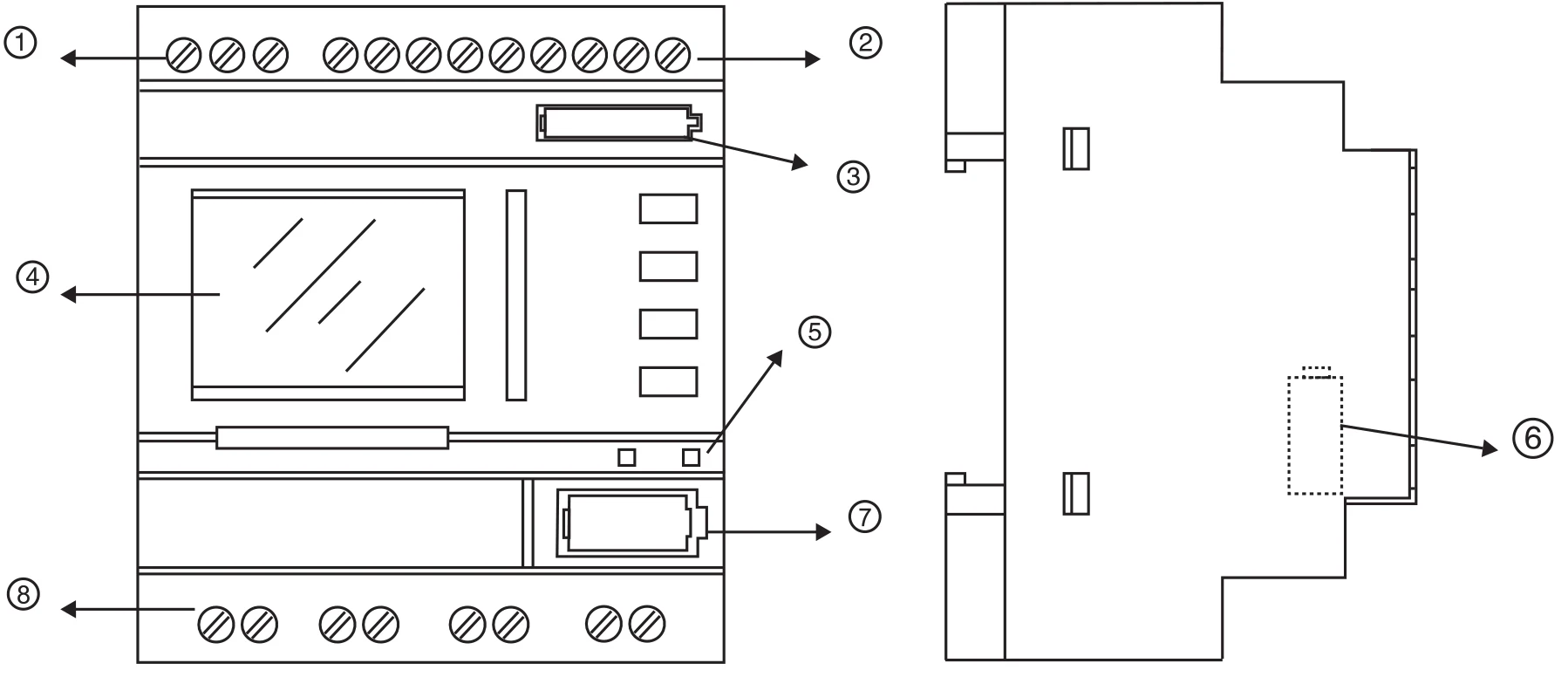 ①
②
③
④
⑤
⑥
⑦
⑧