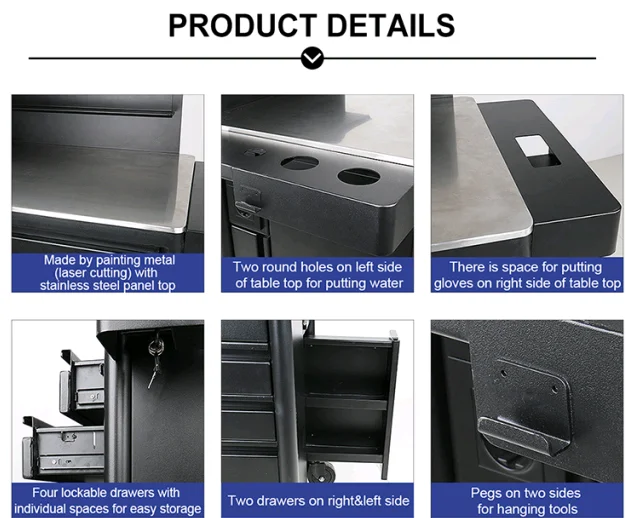 PRODUCT DETAILS

Made by painting metal (laser cutting) with stainless steel panel top

Two round holes on left side of table top for putting water

There is space for putting gloves on right side of table top

Four lockable drawers with individual spaces for easy storage

Two drawers on right&left side

Pegs on two sides for hanging tools