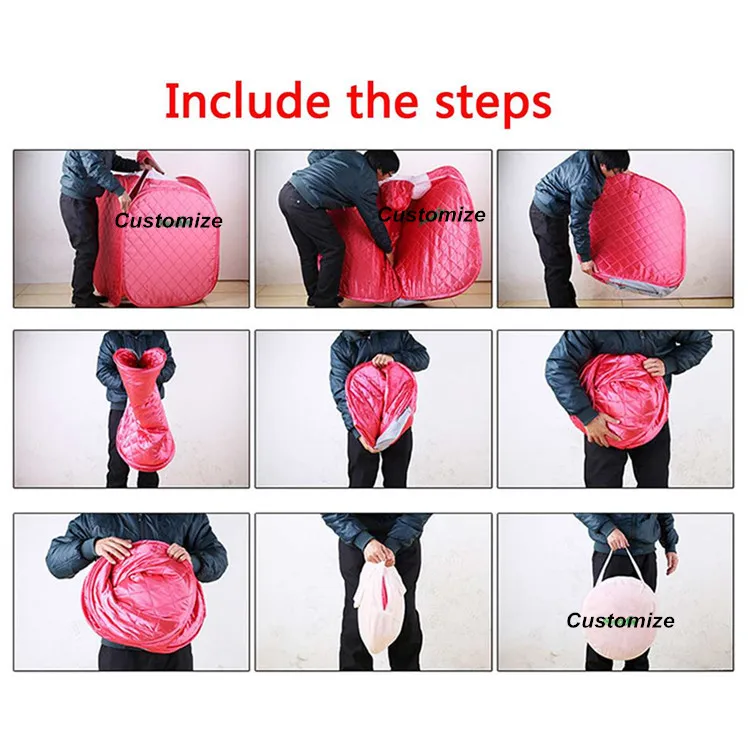 Include the steps

Customize

Customize

Customize