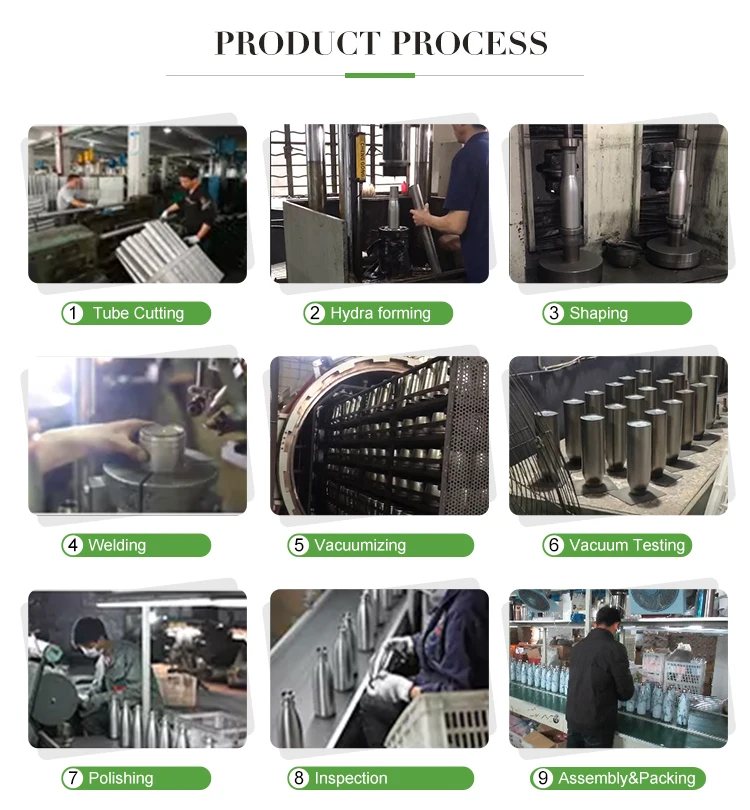 PRODUCT PROCESS

1 Tube Cutting

2 Hydra forming

3 Shaping

4 Welding

5 Vacuumizing

6 Vacuum Testing

7 Polishing

8 Inspection

9 Assembly&Packing