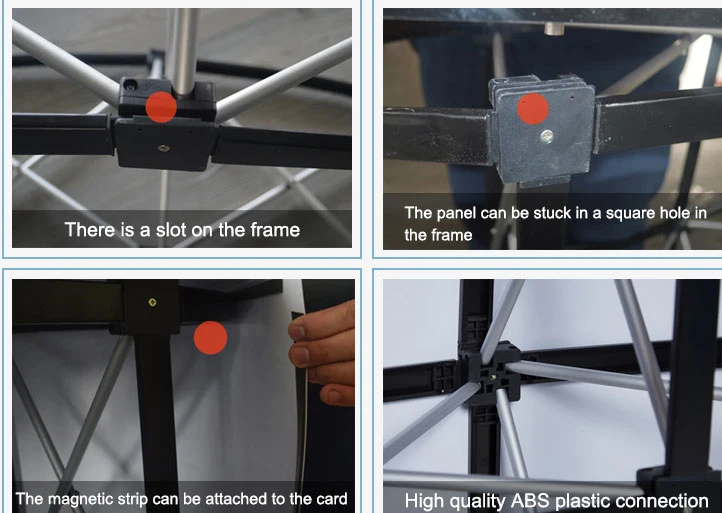 There is a slot on the frame

The panel can be stuck in a square hole in the frame

The magnetic strip can be attached to the card

High quality ABS plastic connection