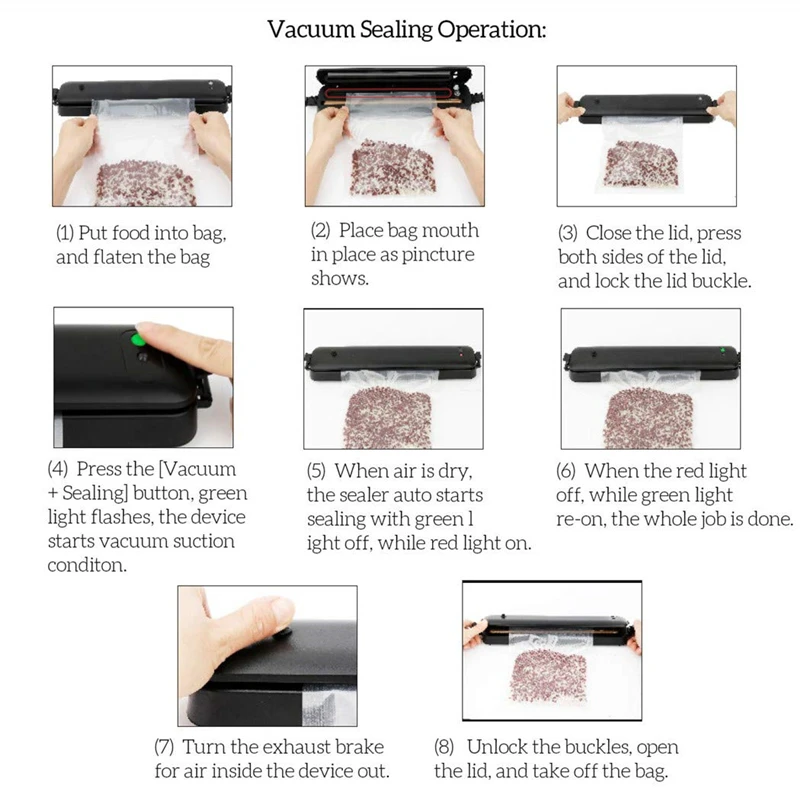 Vacuum Sealing Operation:

(1) Put food into bag, and flaten the bag

(2) Place bag mouth in place as pincture shows.

(3) Close the lid, press both sides of the lid, and lock the lid buckle.

(4) Press the [Vacuum + Sealing] button, green light flashes, the device starts vacuum suction conditon.

(5) When air is dry, the sealer auto starts sealing with green l ight off, while red light on.

(6) When the red light off, while green light re-on, the whole job is done.

(7) Turn the exhaust brake for air inside the device out.

(8) Unlock the buckles, open the lid, and take off the bag.