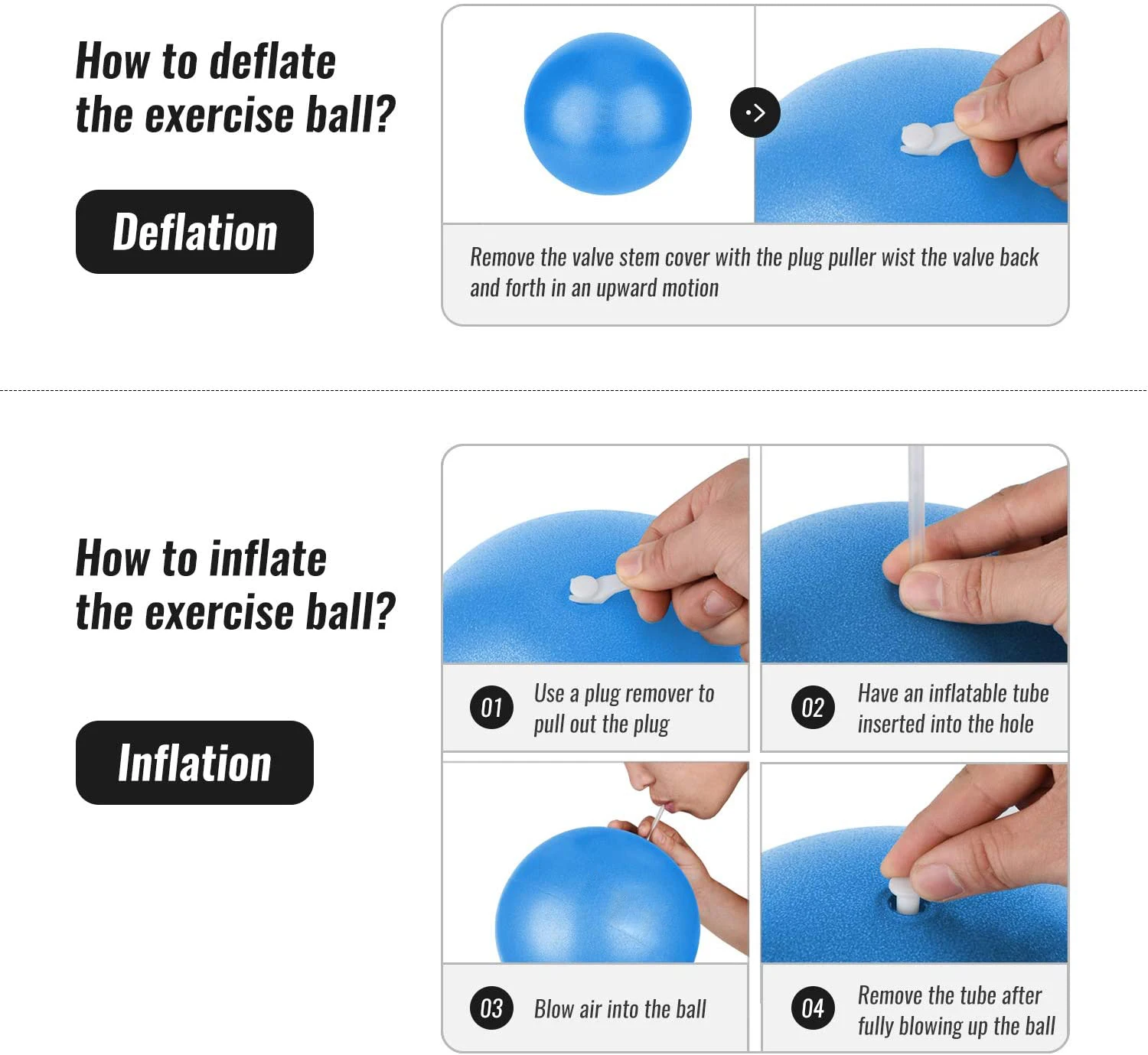 How to deflate the exercise ball?

Deflation

Remove the valve stem cover with the plug puller wist the valve back and forth in an upward motion

How to inflate the exercise ball?

Inflation

01 Use a plug remover to pull out the plug

02 Have an inflatable tube inserted into the hole

03 Blow air into the ball

04 Remove the tube after fully blowing up the ball