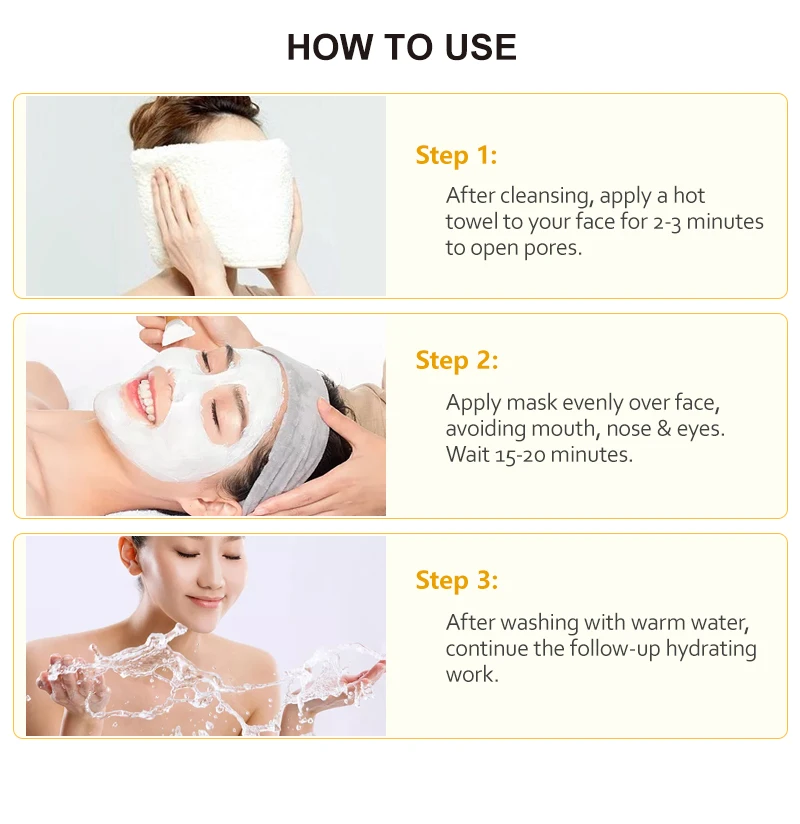 HOW TO USE

Step 1:

After cleansing, apply a hot towel to your face for 2-3 minutes to open pores.

Step 2:

Apply mask evenly over face, avoiding mouth, nose & eyes. Wait 15-20 minutes.

Step 3:

After washing with warm water, continue the follow-up hydrating work.