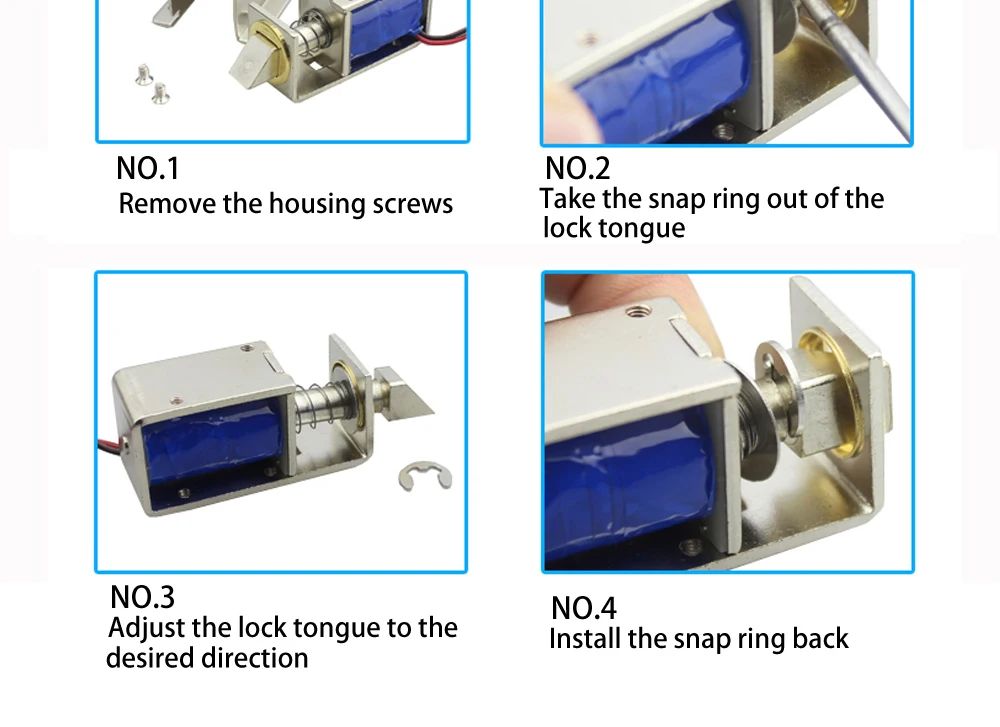 NO.1
Remove the housing screws

NO.2
Take the snap ring out of the lock tongue

NO.3
Adjust the lock tongue to the desired direction

NO.4
Install the snap ring back