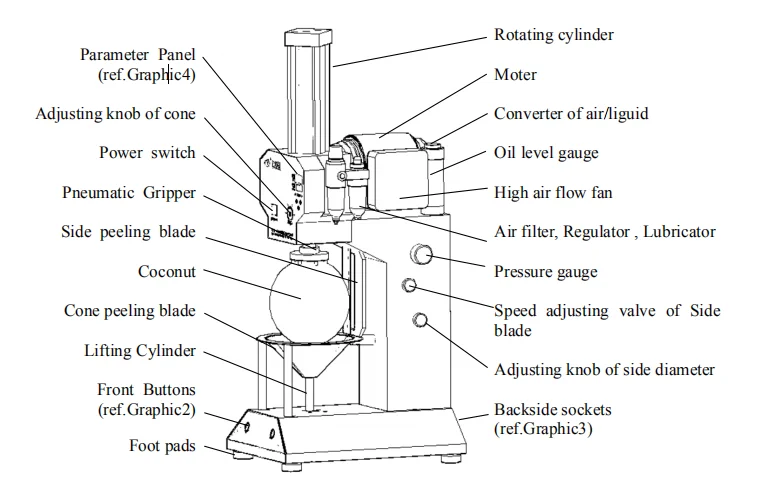 Parameter Panel
(ref.Graphic4)

Adjusting knob of cone

Power switch

Pneumatic Gripper

Side peeling blade

Coconut

Cone peeling blade

Lifting Cylinder

Front Buttons
(ref.Graphic2)

Foot pads

Rotating cylinder

Moter

Converter of air/liguid

Oil level gauge

High air flow fan

Air filter, Regulator , Lubricator

Pressure gauge

Speed adjusting valve of Side blade

Adjusting knob of side diameter

Backside sockets
(ref.Graphic3)