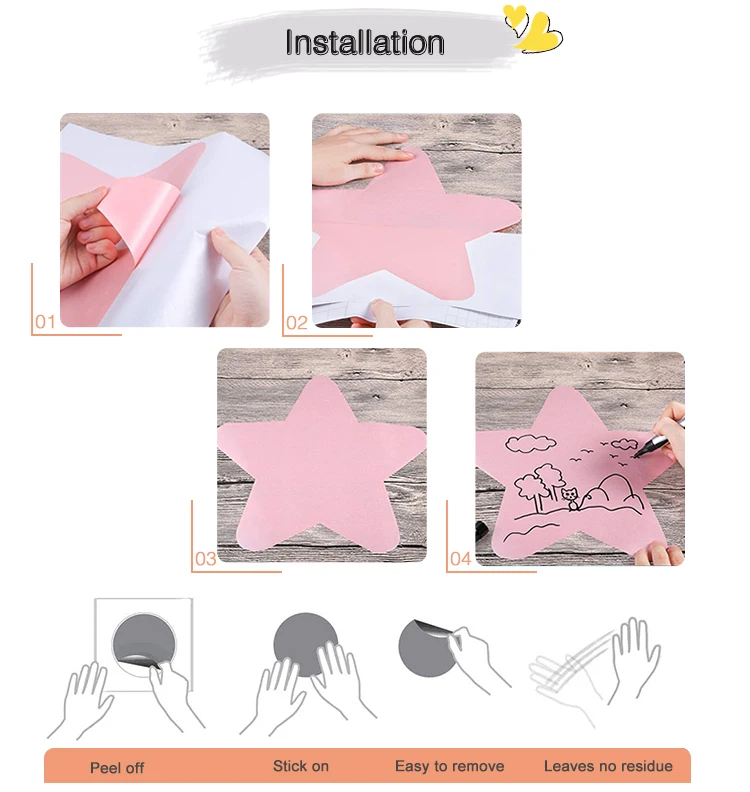 Installation

01

02

03

04

Peel off

Stick on

Easy to remove

Leaves no residue