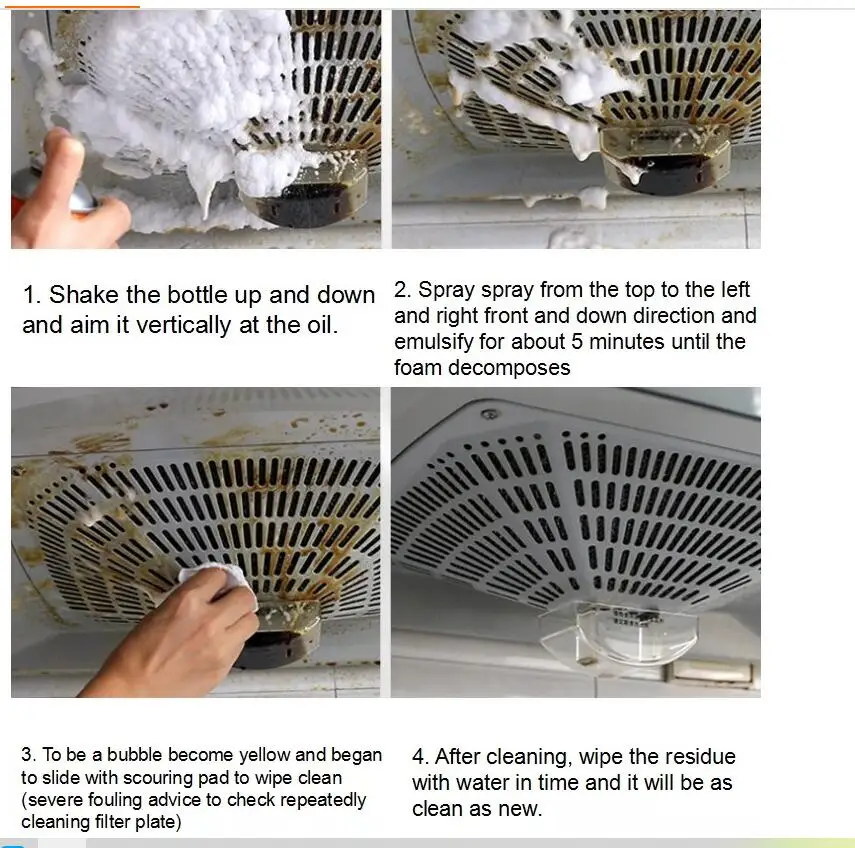 1. Shake the bottle up and down and aim it vertically at the oil.

2. Spray spray from the top to the left and right front and down direction and emulsify for about 5 minutes until the foam decomposes

3. To be a bubble become yellow and began to slide with scouring pad to wipe clean (severe fouling advice to check repeatedly cleaning filter plate)

4. After cleaning, wipe the residue with water in time and it will be as clean as new.