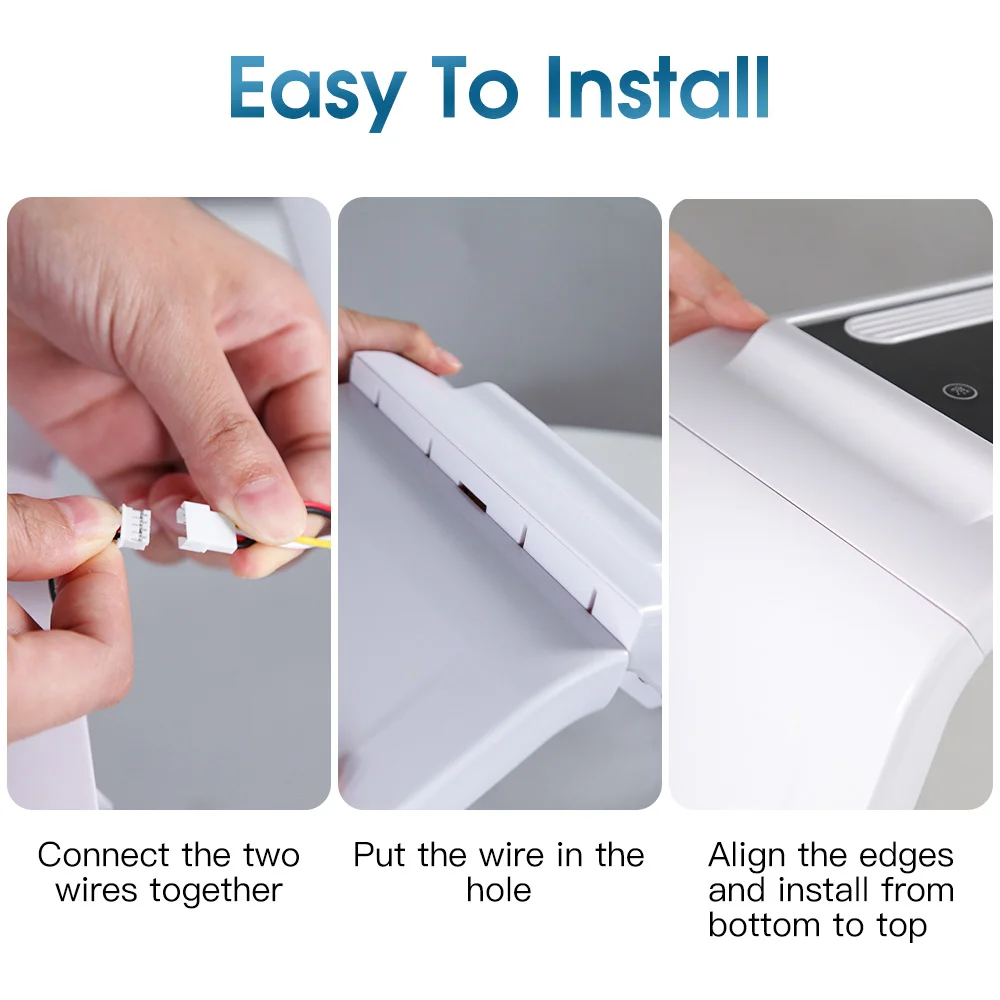 Easy To Install

Connect the two wires together

Put the wire in the hole

Align the edges and install from bottom to top