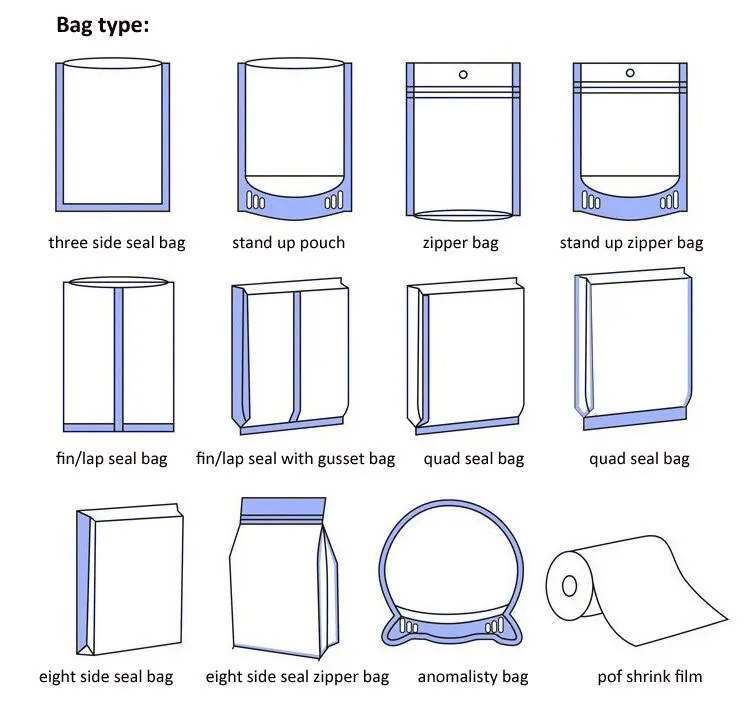 Bag type:

three side seal bag

stand up pouch

zipper bag

stand up zipper bag

fin/lap seal bag

fin/lap seal with gusset bag

quad seal bag

quad seal bag

eight side seal bag

eight side seal zipper bag

anomalisty bag

pof shrink film