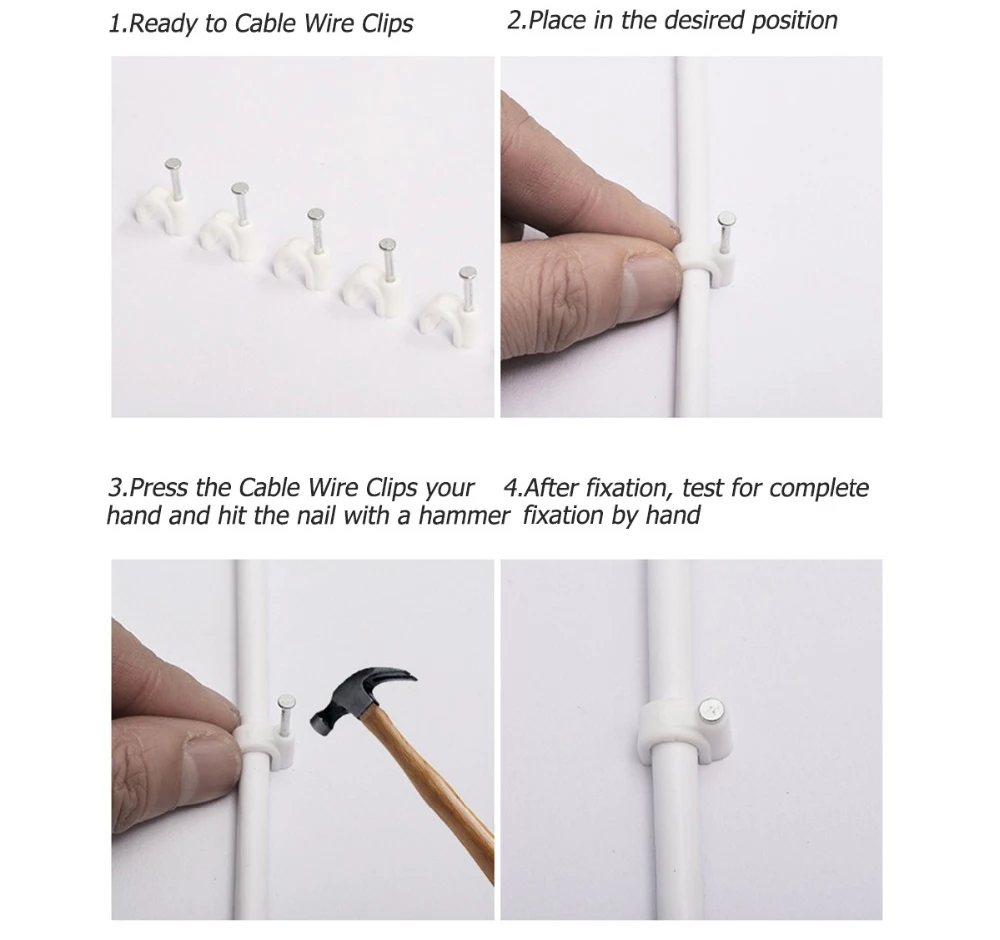 1.Ready to Cable Wire Clips

2.Place in the desired position

3.Press the Cable Wire Clips your hand and hit the nail with a hammer

4.After fixation, test for complete fixation by hand