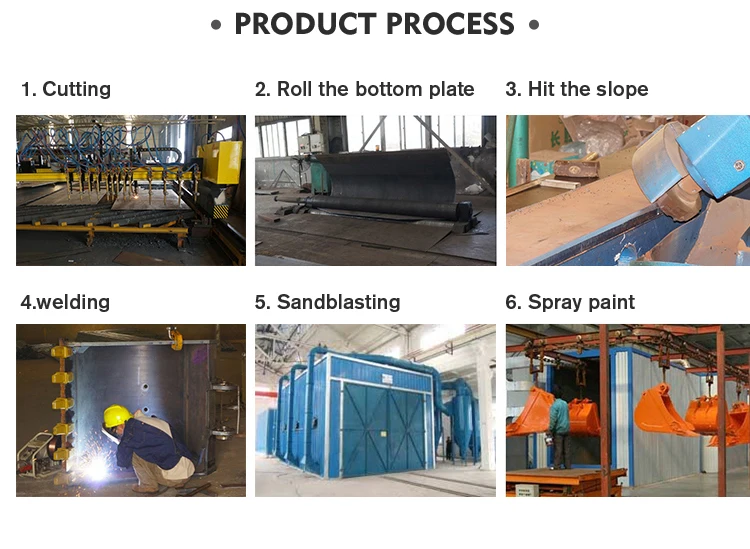 • PRODUCT PROCESS •

1. Cutting

2. Roll the bottom plate

3. Hit the slope

4.welding

5. Sandblasting

6. Spray paint