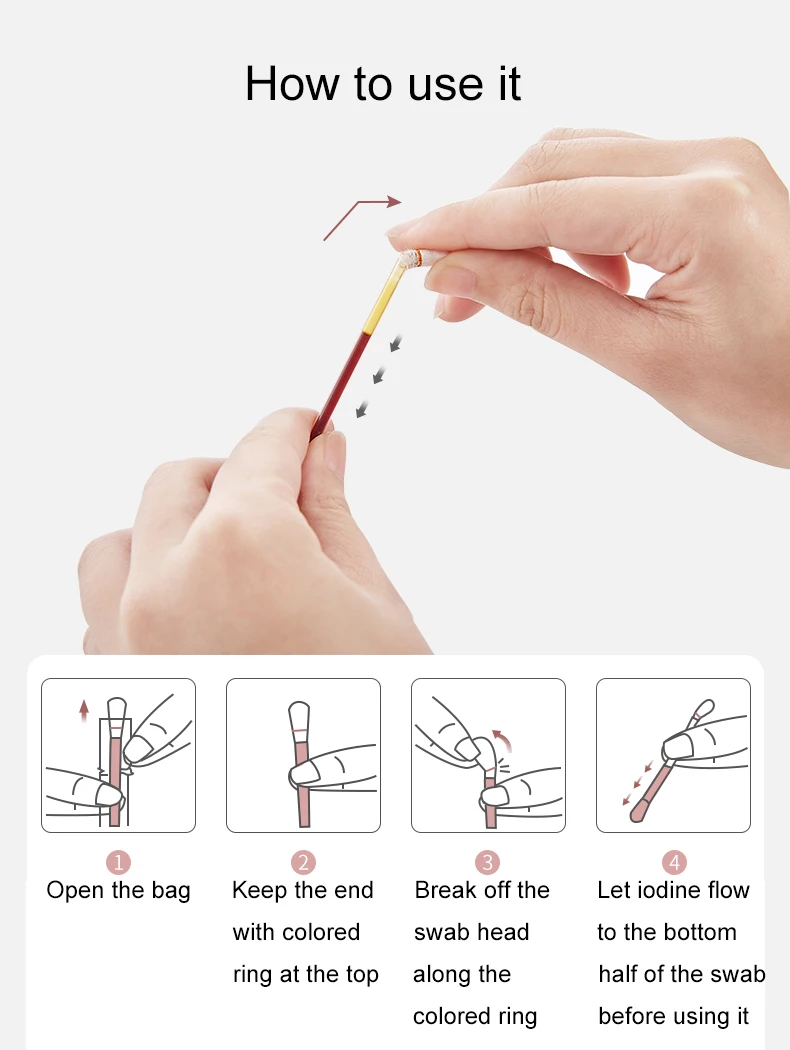 How to use it

1
Open the bag

2
Keep the end with colored ring at the top

3
Break off the swab head along the colored ring

4
Let iodine flow to the bottom half of the swab before using it