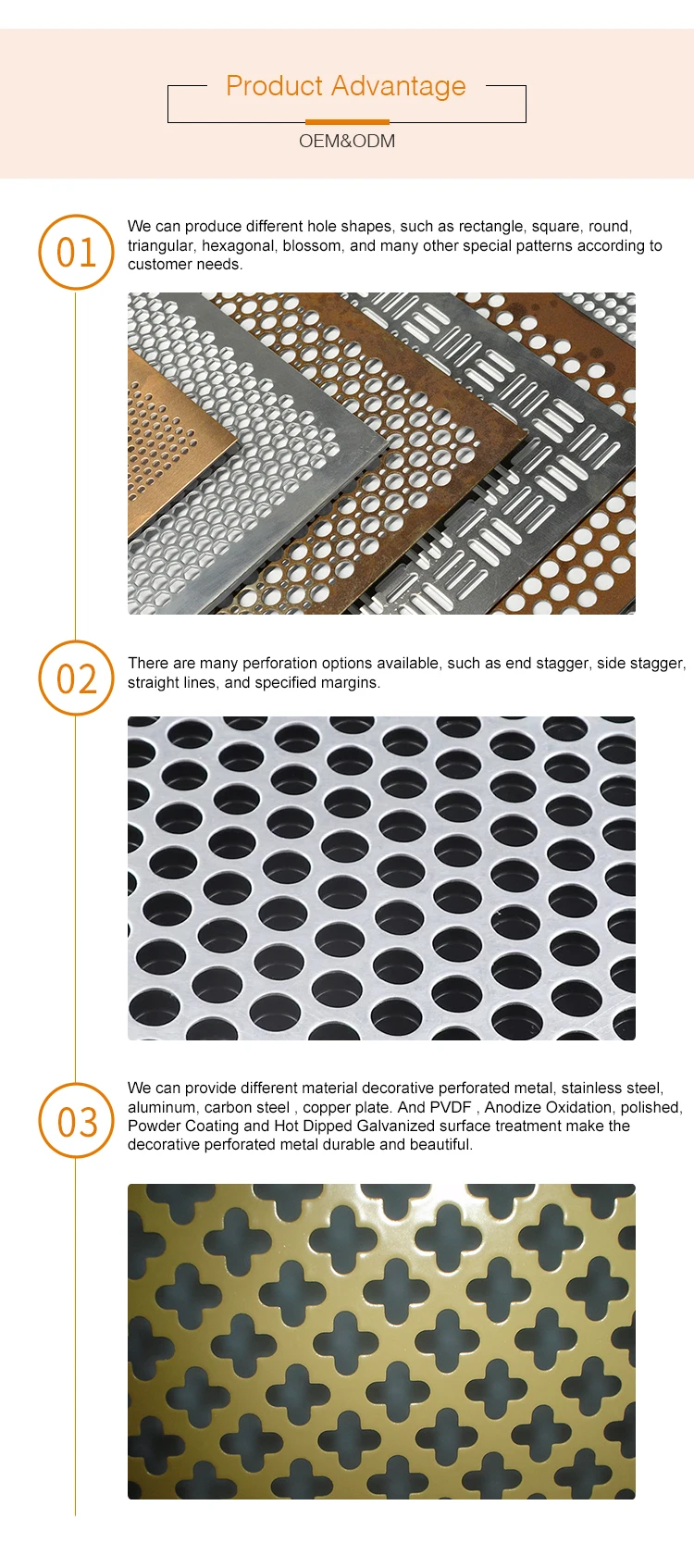 Product Advantage

OEM&ODM

01

We can produce different hole shapes, such as rectangle, square, round, triangular, hexagonal, blossom, and many other special patterns according to customer needs.

02

There are many perforation options available, such as end stagger, side stagger, straight lines, and specified margins.

03

We can provide different material decorative perforated metal, stainless steel, aluminum, carbon steel , copper plate. And PVDF , Anodize Oxidation, polished, Powder Coating and Hot Dipped Galvanized surface treatment make the decorative perforated metal durable and beautiful.