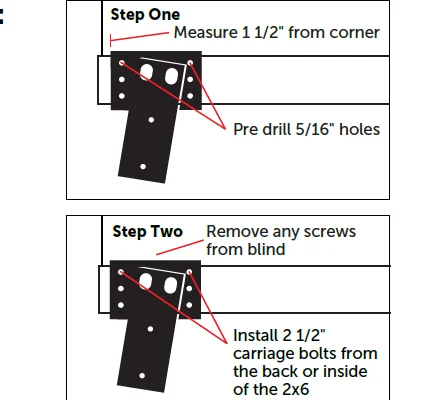 Step One

Measure 1 1/2" from corner

Pre drill 5/16" holes

Step Two

Remove any screws from blind

Install 2 1/2" carriage bolts from the back or inside of the 2x6