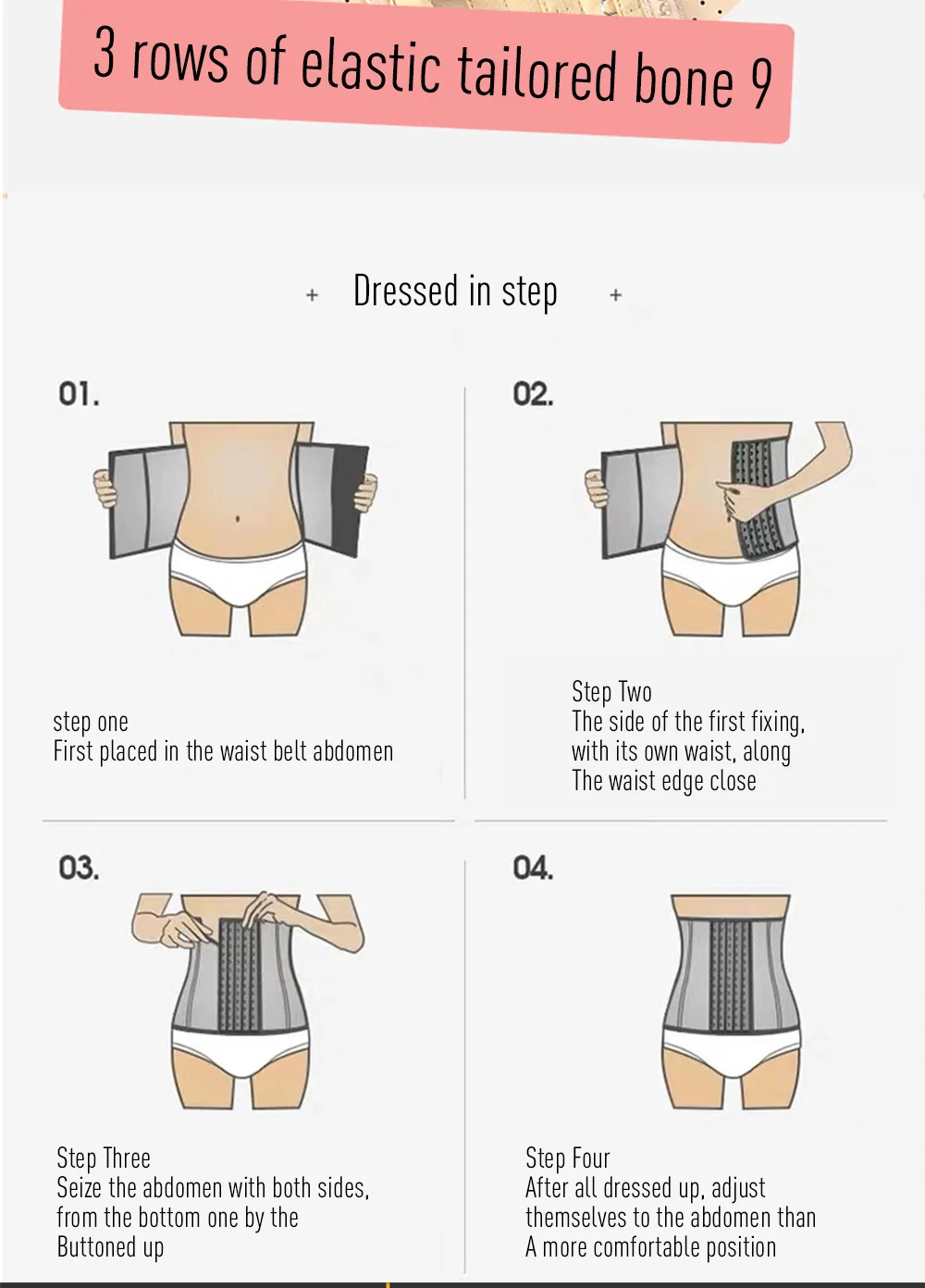 3 rows of elastic tailored bone 9

+ Dressed in step +

01.

step one
First placed in the waist belt abdomen

02.

Step Two
The side of the first fixing, with its own waist, along The waist edge close

03.

Step Three
Seize the abdomen with both sides, from the bottom one by the Buttoned up

04.

Step Four
After all dressed up, adjust themselves to the abdomen than A more comfortable position