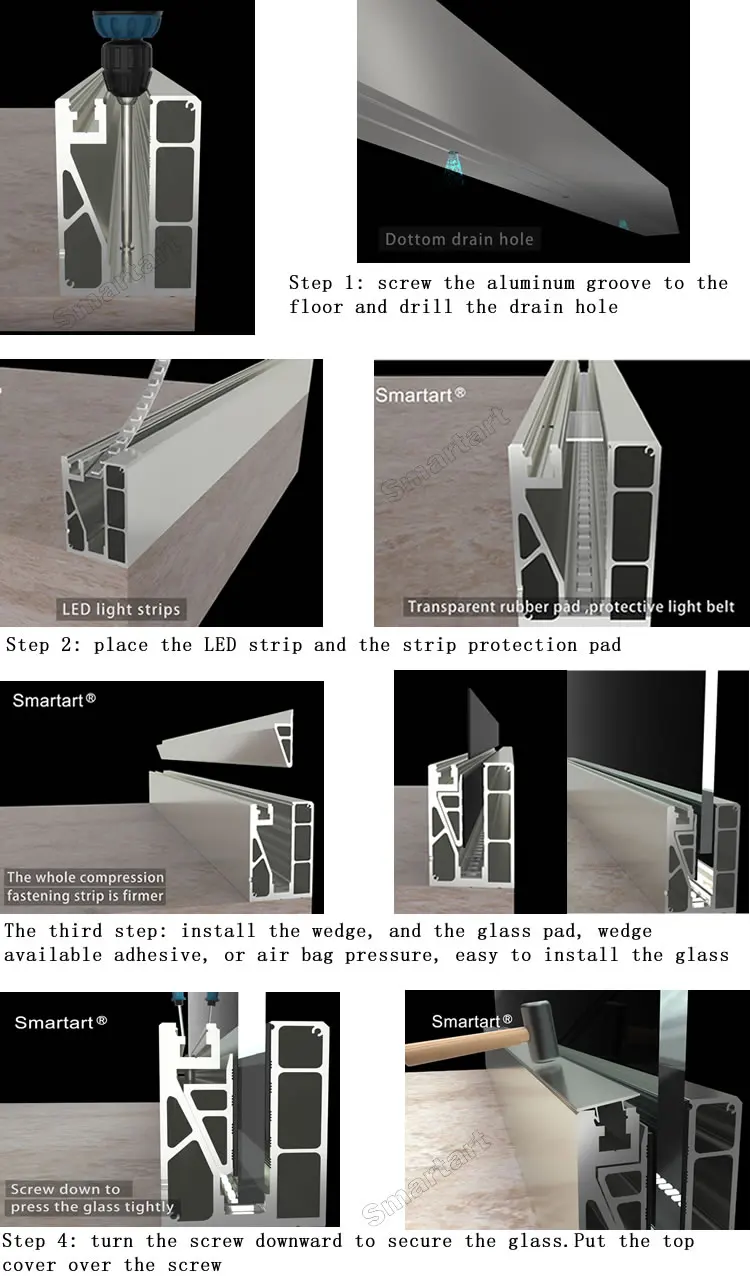 Smartart

Dottom drain hole

Step 1: screw the aluminum groove to the floor and drill the drain hole

LED light strips

Smartart®

Smartart

Transparent rubber pad ,protective light belt

Step 2: place the LED strip and the strip protection pad

Smartart®

The whole compression fastening strip is firmer

The third step: install the wedge, and the glass pad, wedge available adhesive, or air bag pressure, easy to install the glass

Smartart®

Screw down to press the glass tightly

Smartart®

Smartart

Step 4: turn the screw downward to secure the glass.Put the top cover over the screw