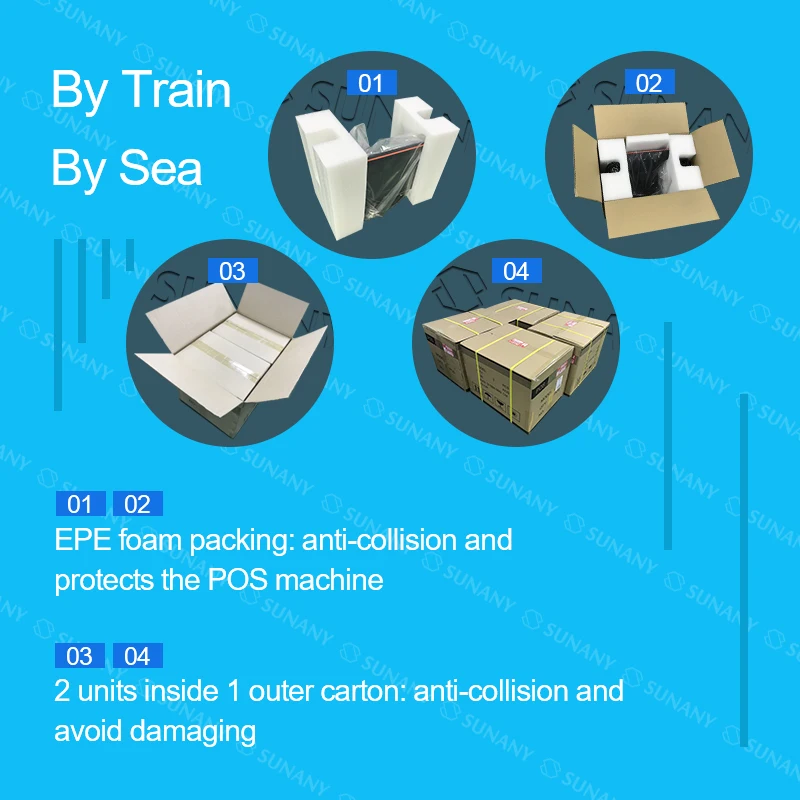 By Train
By Sea

01

02

03

04

01 02
EPE foam packing: anti-collision and protects the POS machine

03 04
2 units inside 1 outer carton: anti-collision and avoid damaging

SUNANY