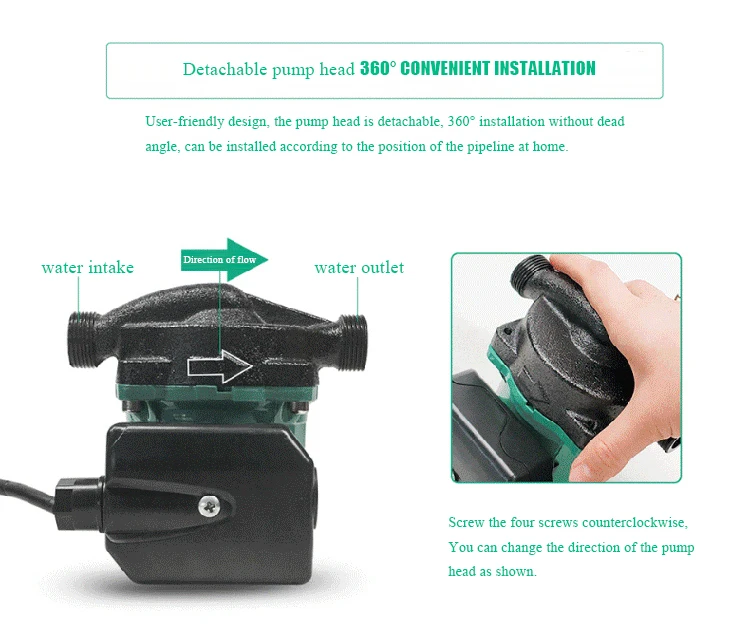 Detachable pump head 360° CONVENIENT INSTALLATION

User-friendly design, the pump head is detachable, 360° installation without dead angle, can be installed according to the position of the pipeline at home.

water intake

Direction of flow

water outlet

Screw the four screws counterclockwise, You can change the direction of the pump head as shown.