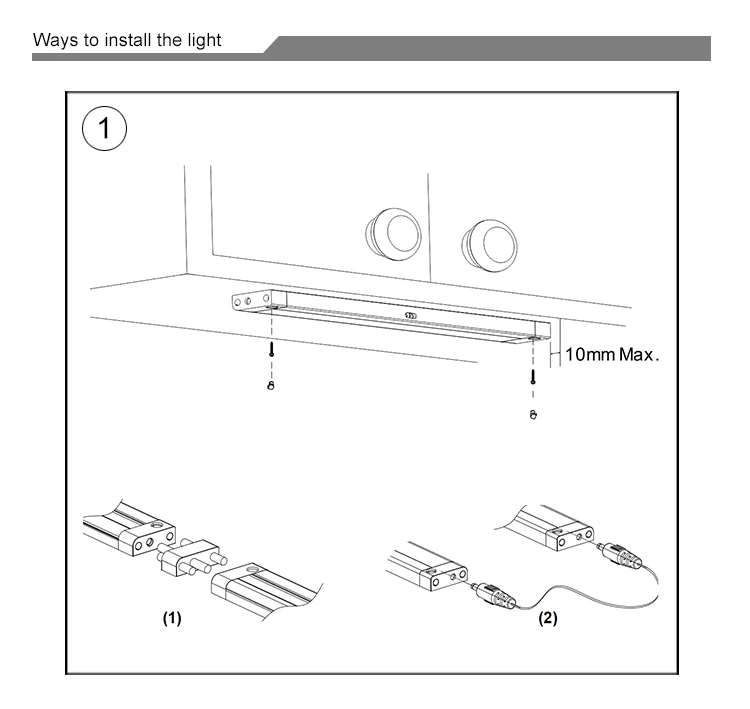 Ways to install the light

1

10mm Max.

(1)

(2)