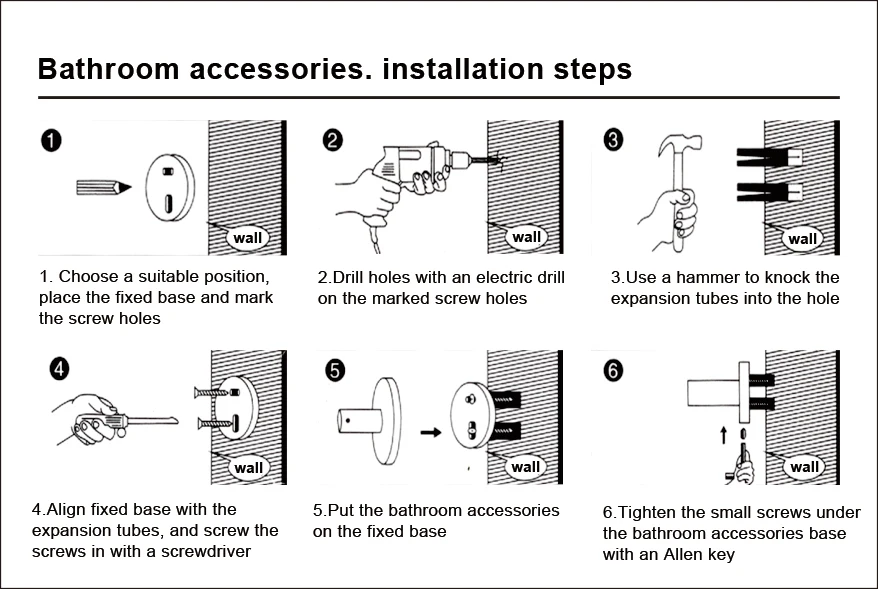 Bathroom accessories. installation steps

1

wall

1. Choose a suitable position, place the fixed base and mark the screw holes

2

wall

2.Drill holes with an electric drill on the marked screw holes

3

wall

3.Use a hammer to knock the expansion tubes into the hole

4

wall

4.Align fixed base with the expansion tubes, and screw the screws in with a screwdriver

5

wall

5.Put the bathroom accessories on the fixed base

6

wall

6.Tighten the small screws under the bathroom accessories base with an Allen key