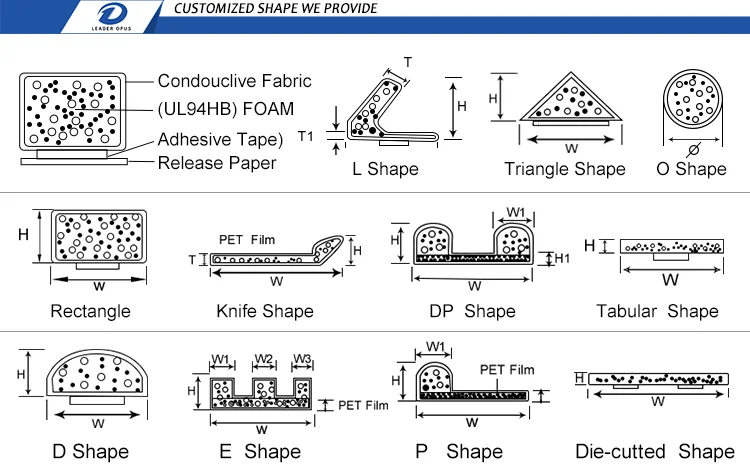 LEADER OPUS

CUSTOMIZED SHAPE WE PROVIDE

Condouclive Fabric
(UL94HB) FOAM
Adhesive Tape)
Release Paper

T
H
T1
L Shape

H
W
Triangle Shape

Ø
O Shape

H
W
Rectangle

PET Film
T
H
W
Knife Shape

W1
H
H1
W
DP Shape

H
W
Tabular Shape

H
W
D Shape

W1 W2 W3
H
PET Film
W
E Shape

W1
H
PET Film
W
P Shape

H
W
Die-cutted Shape