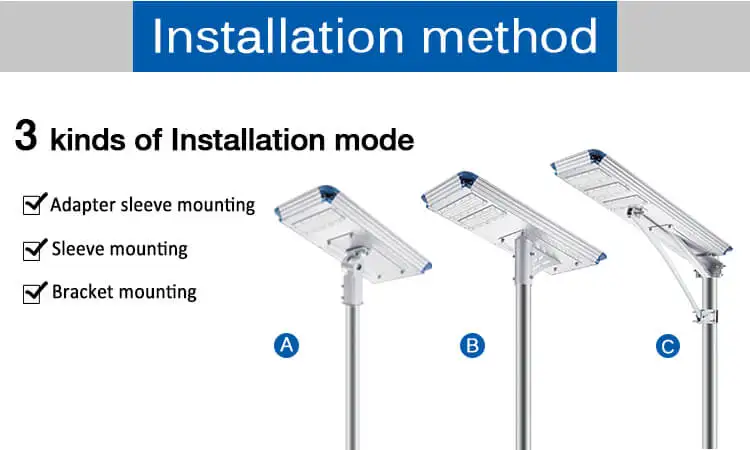 Installation method

3 kinds of Installation mode

Adapter sleeve mounting

Sleeve mounting

Bracket mounting

A

B

C