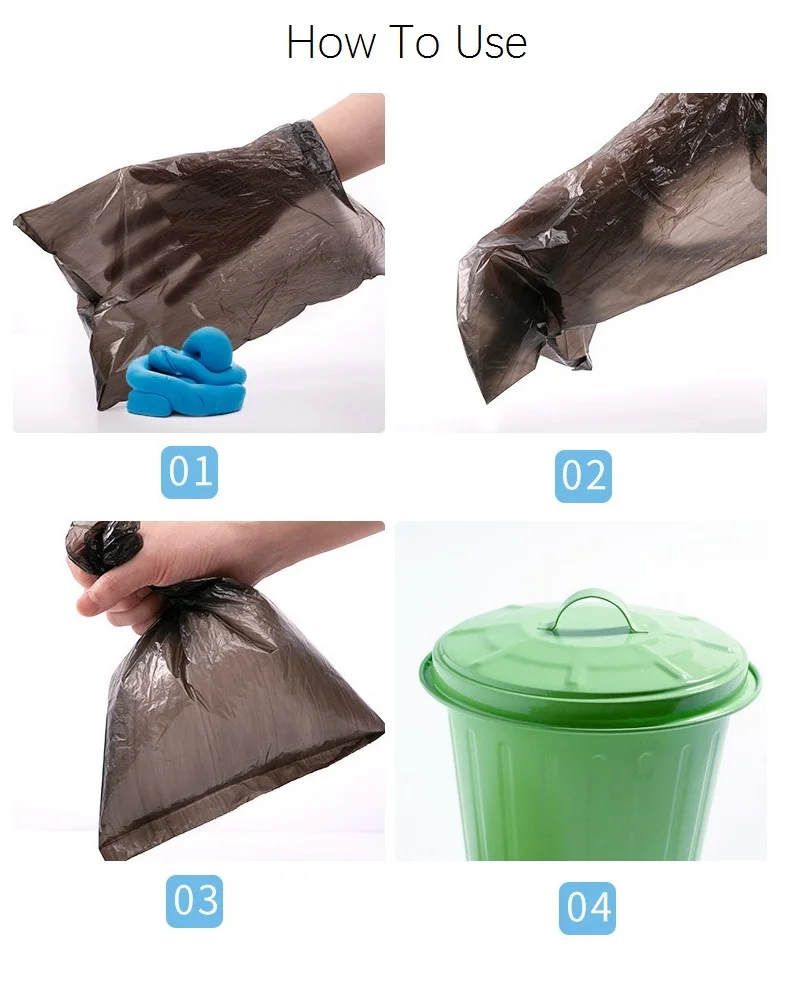 How To Use

01

02

03

04