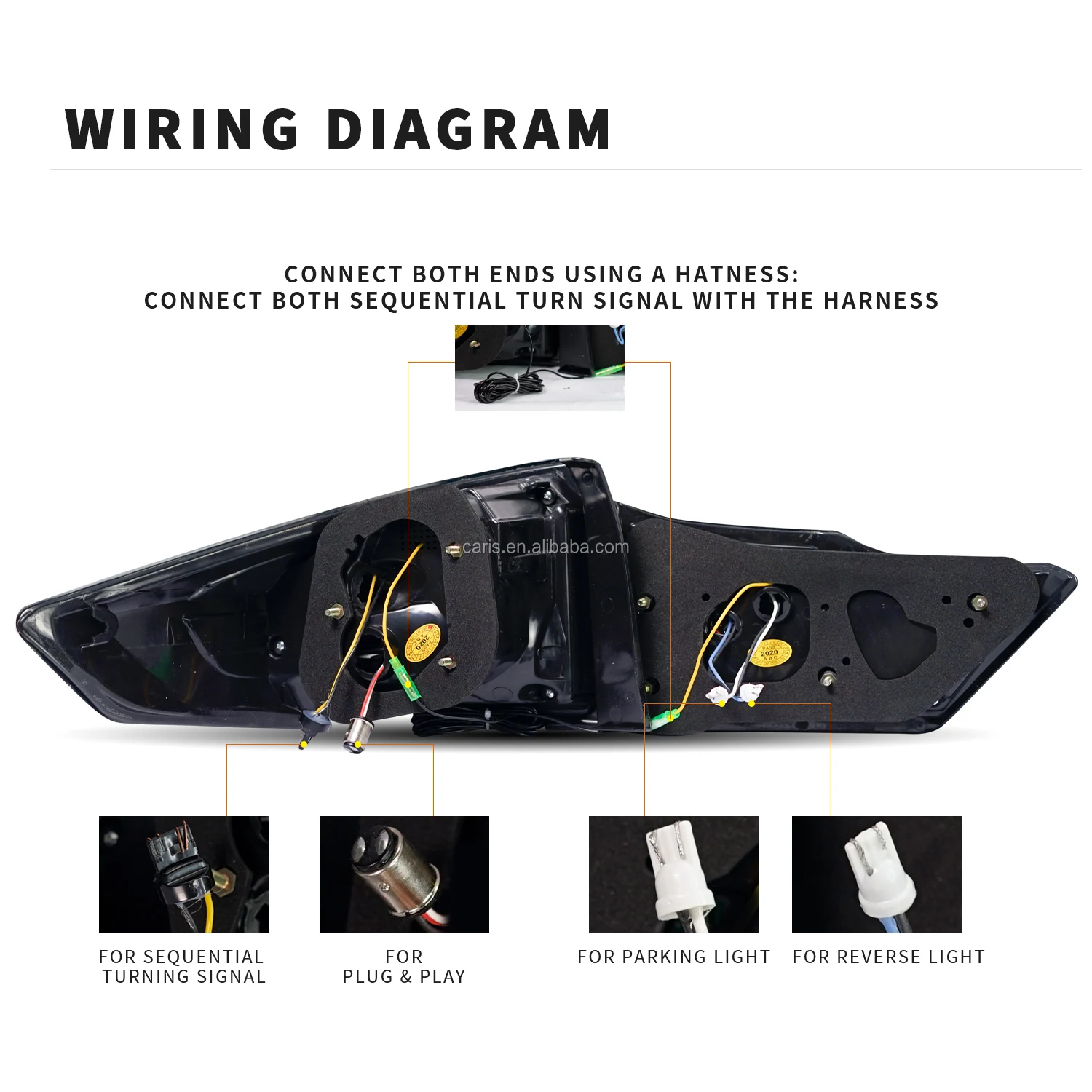 WIRING DIAGRAM

CONNECT BOTH ENDS USING A HATNESS:
CONNECT BOTH SEQUENTIAL TURN SIGNAL WITH THE HARNESS

caris.en.alibaba.com

2020

2020

FOR SEQUENTIAL TURNING SIGNAL

FOR PLUG & PLAY

FOR PARKING LIGHT

FOR REVERSE LIGHT