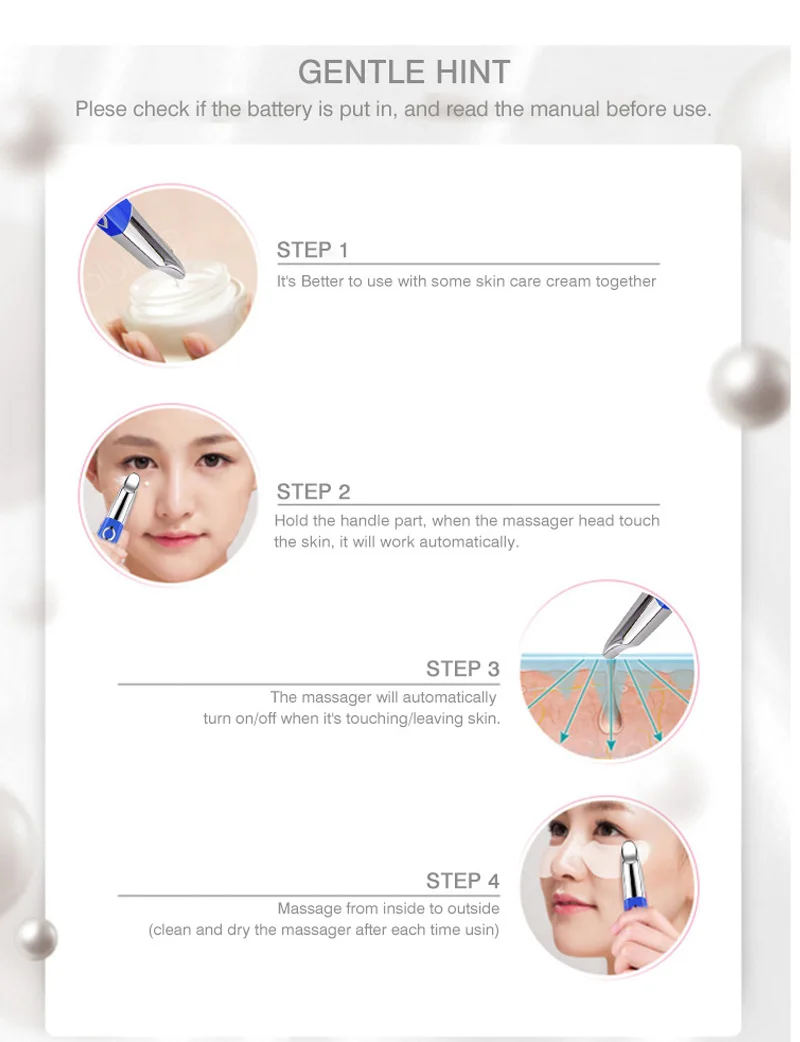 GENTLE HINT
Plese check if the battery is put in, and read the manual before use.

STEP 1
It's Better to use with some skin care cream together

STEP 2
Hold the handle part, when the massager head touch the skin, it will work automatically.

STEP 3
The massager will automatically turn on/off when it's touching/leaving skin.

STEP 4
Massage from inside to outside (clean and dry the massager after each time usin)