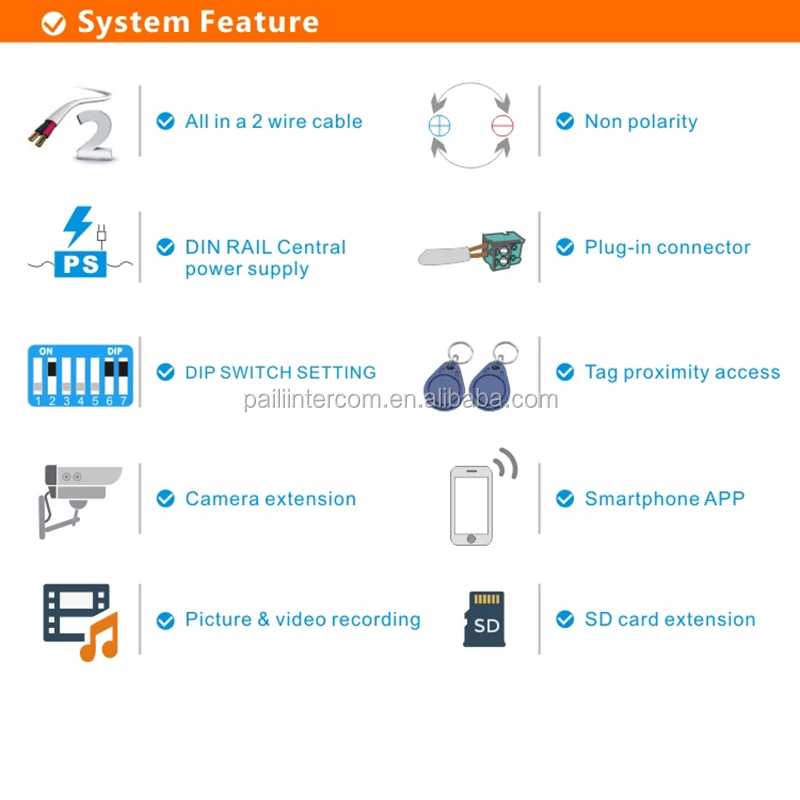 System Feature

2

All in a 2 wire cable

Non polarity

PS

DIN RAIL Central power supply

Plug-in connector

ON DIP
1 2 3 4 5 6 7

DIP SWITCH SETTING

Tag proximity access

pailiintercom.en.alibaba.com

Camera extension

Smartphone APP

Picture & video recording

SD

SD card extension