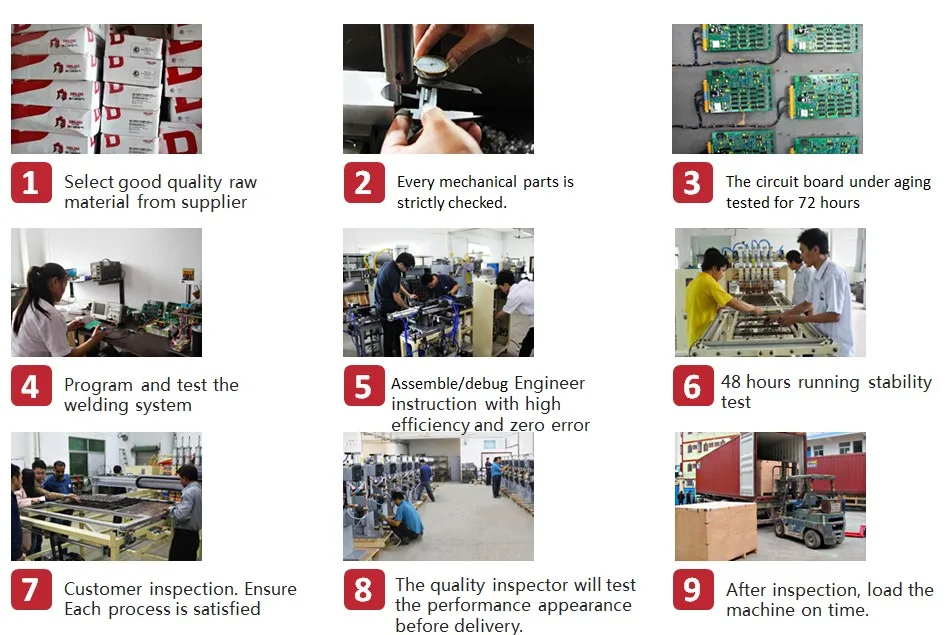 1 Select good quality raw material from supplier

2 Every mechanical parts is strictly checked.

3 The circuit board under aging tested for 72 hours

4 Program and test the welding system

5 Assemble/debug Engineer instruction with high efficiency and zero error

6 48 hours running stability test

7 Customer inspection. Ensure Each process is satisfied

8 The quality inspector will test the performance appearance before delivery.

9 After inspection, load the machine on time.