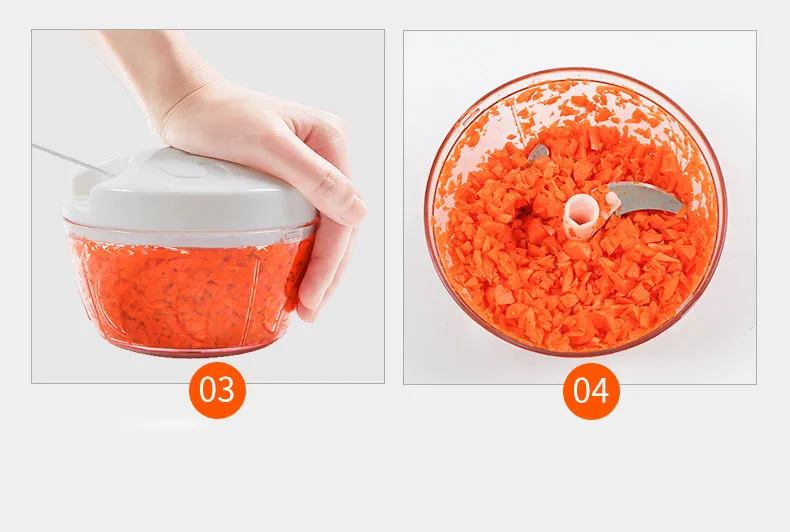 03

04