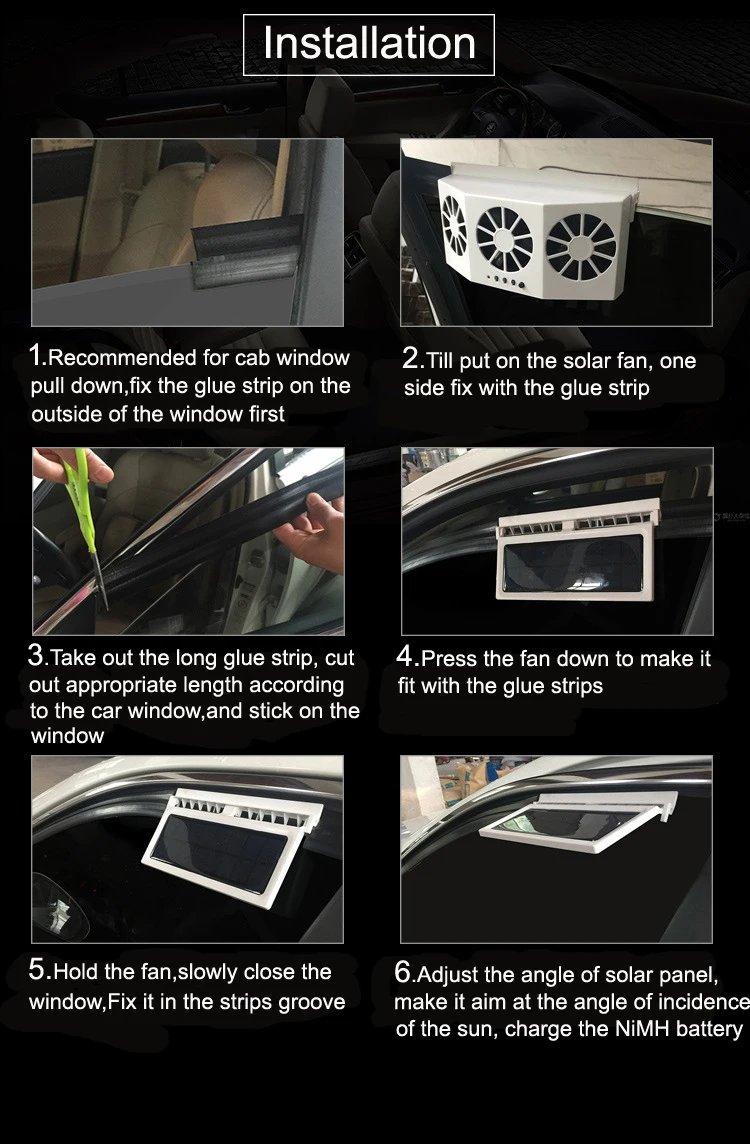 Installation

1.Recommended for cab window pull down,fix the glue strip on the outside of the window first

2.Till put on the solar fan, one side fix with the glue strip

3.Take out the long glue strip, cut out appropriate length according to the car window,and stick on the window

4.Press the fan down to make it fit with the glue strips

5.Hold the fan,slowly close the window,Fix it in the strips groove

6.Adjust the angle of solar panel, make it aim at the angle of incidence of the sun, charge the NiMH battery