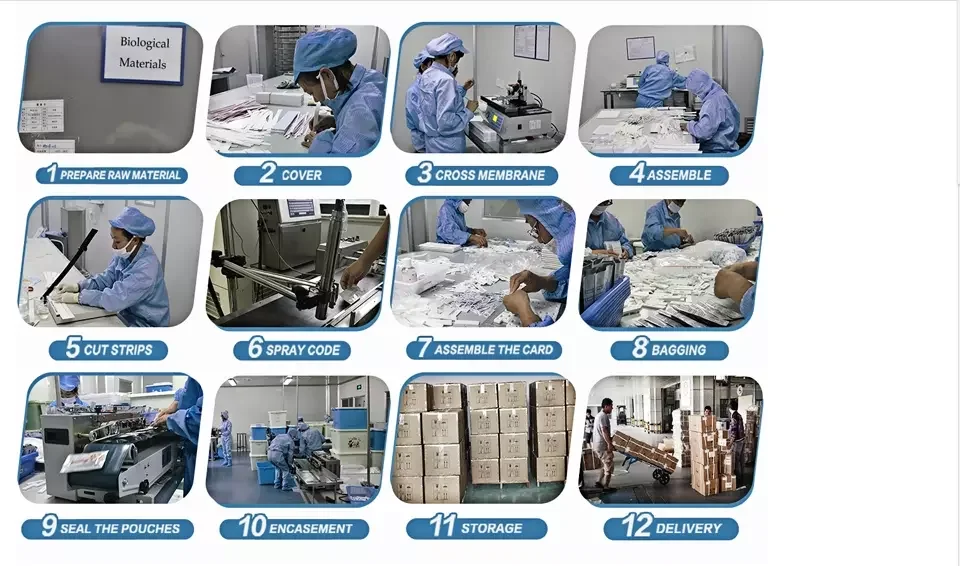 Biological Materials

1 PREPARE RAW MATERIAL

2 COVER

3 CROSS MEMBRANE

4 ASSEMBLE

5 CUT STRIPS

6 SPRAY CODE

7 ASSEMBLE THE CARD

8 BAGGING

9 SEAL THE POUCHES

10 ENCASEMENT

11 STORAGE

12 DELIVERY