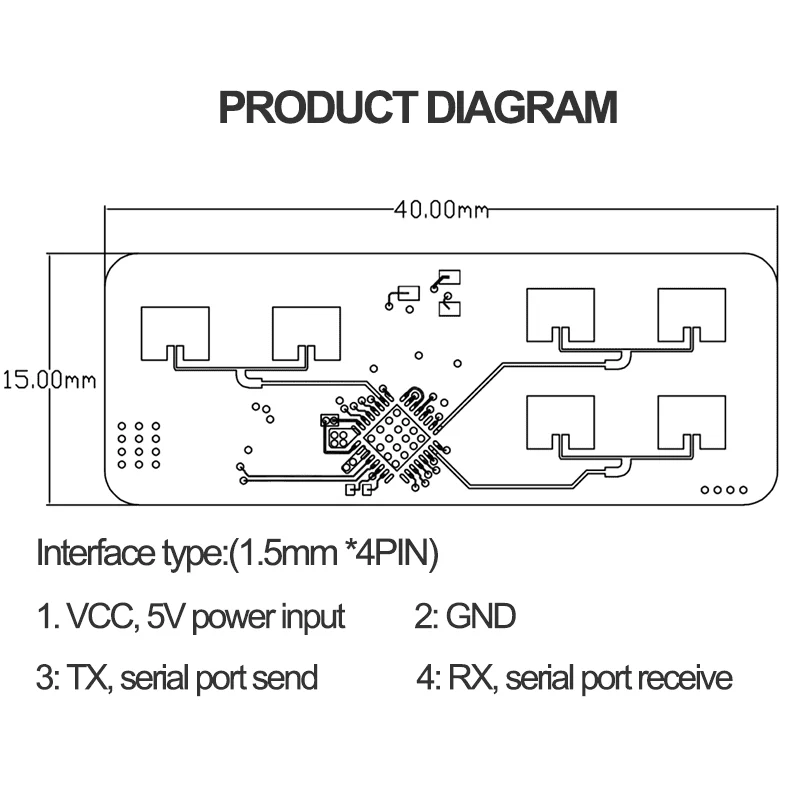 PRODUCT DIAGRAM

40.00mm

15.00mm

Interface type:(1.5mm *4PIN)

1. VCC, 5V power input

2: GND

3: TX, serial port send

4: RX, serial port receive