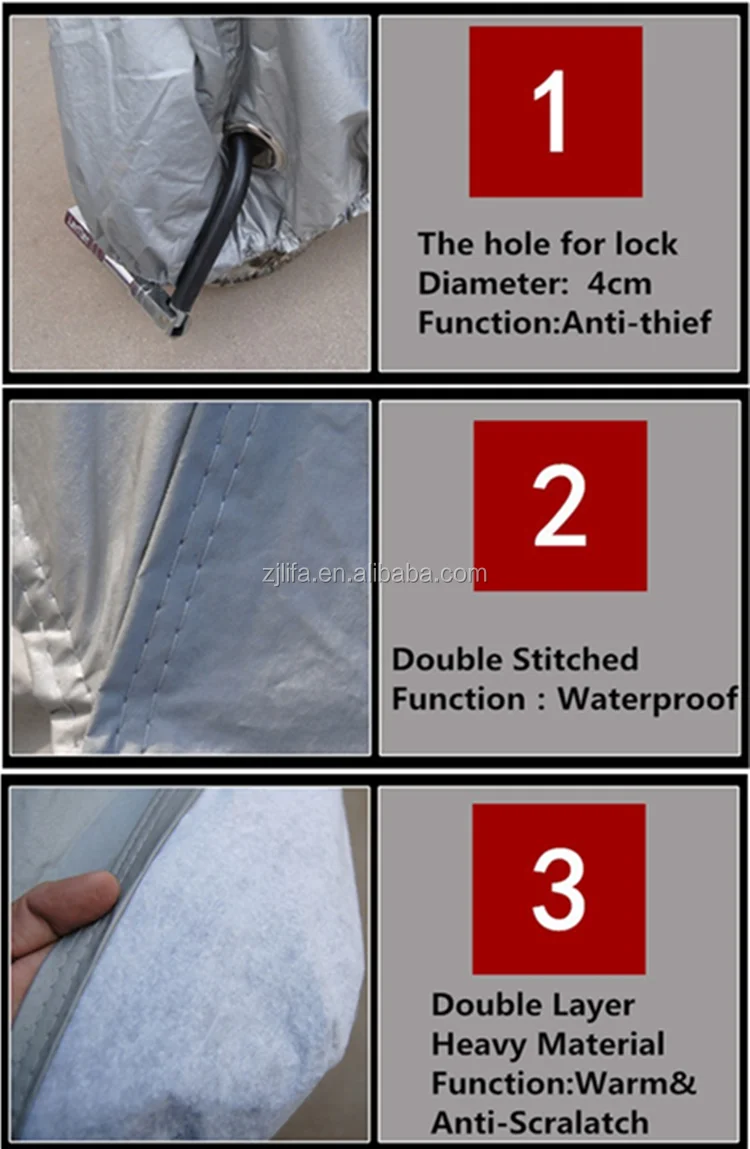 1

The hole for lock
Diameter: 4cm
Function:Anti-thief

2

zjlifa.en.alibaba.com

Double Stitched
Function : Waterproof

3

Double Layer
Heavy Material
Function:Warm&
Anti-Scralatch