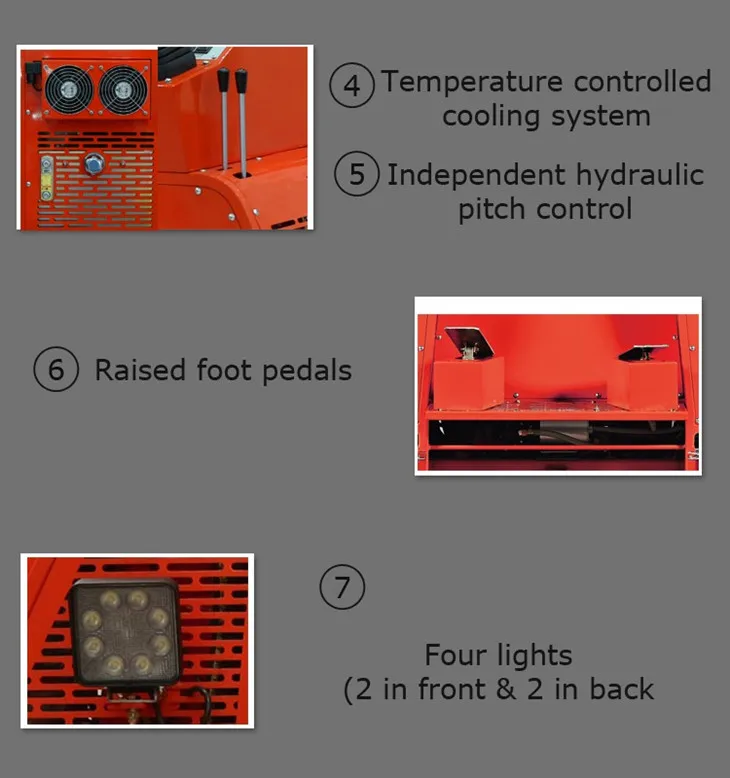 ④ Temperature controlled cooling system

⑤ Independent hydraulic pitch control

⑥ Raised foot pedals

⑦

Four lights
(2 in front & 2 in back