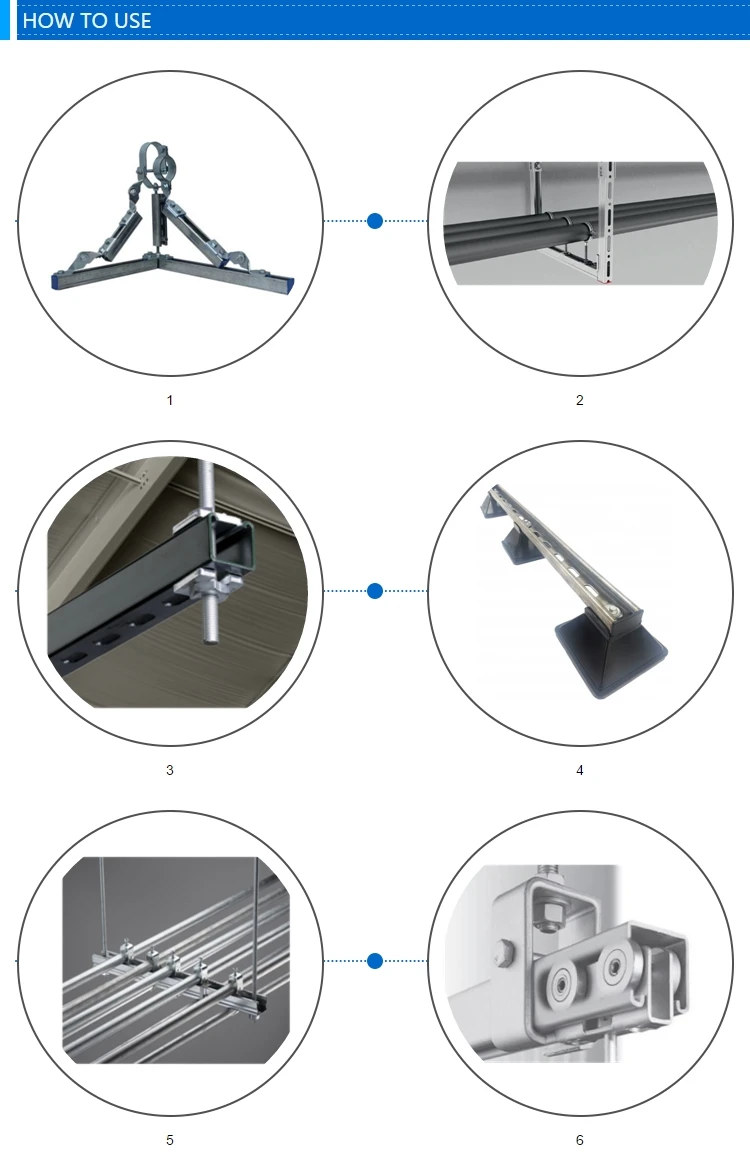 HOW TO USE

1

2

3

4

5

6