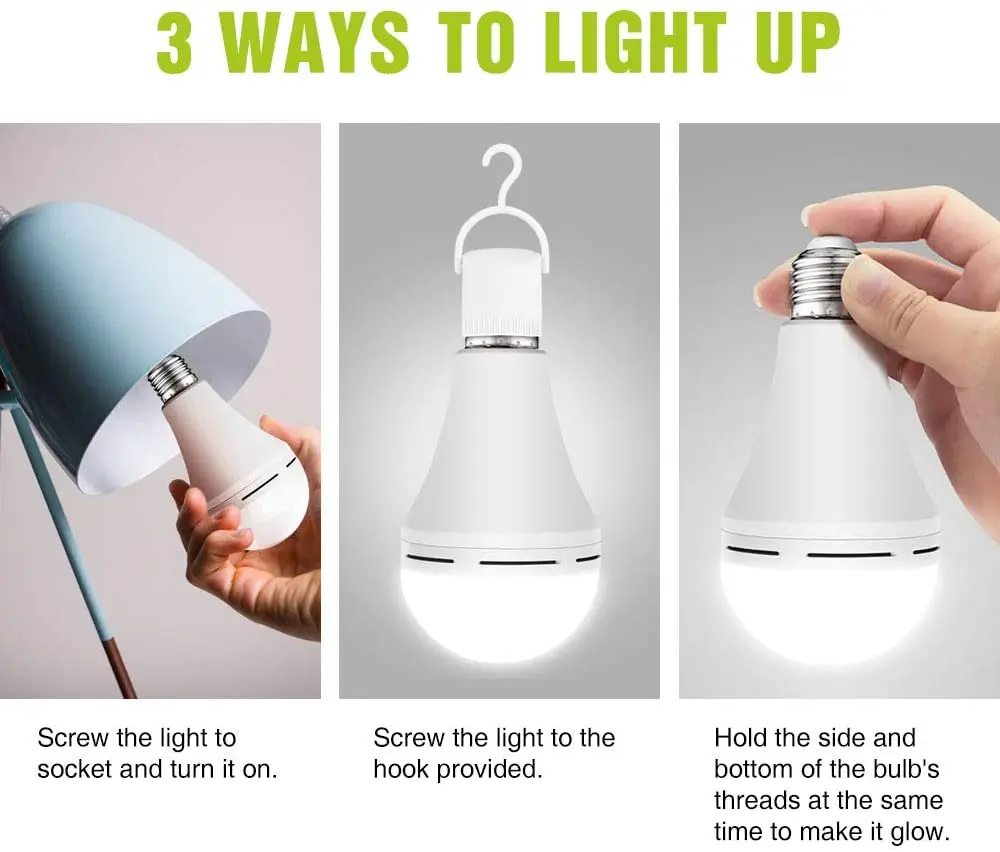 3 WAYS TO LIGHT UP

Screw the light to socket and turn it on.

Screw the light to the hook provided.

Hold the side and bottom of the bulb's threads at the same time to make it glow.