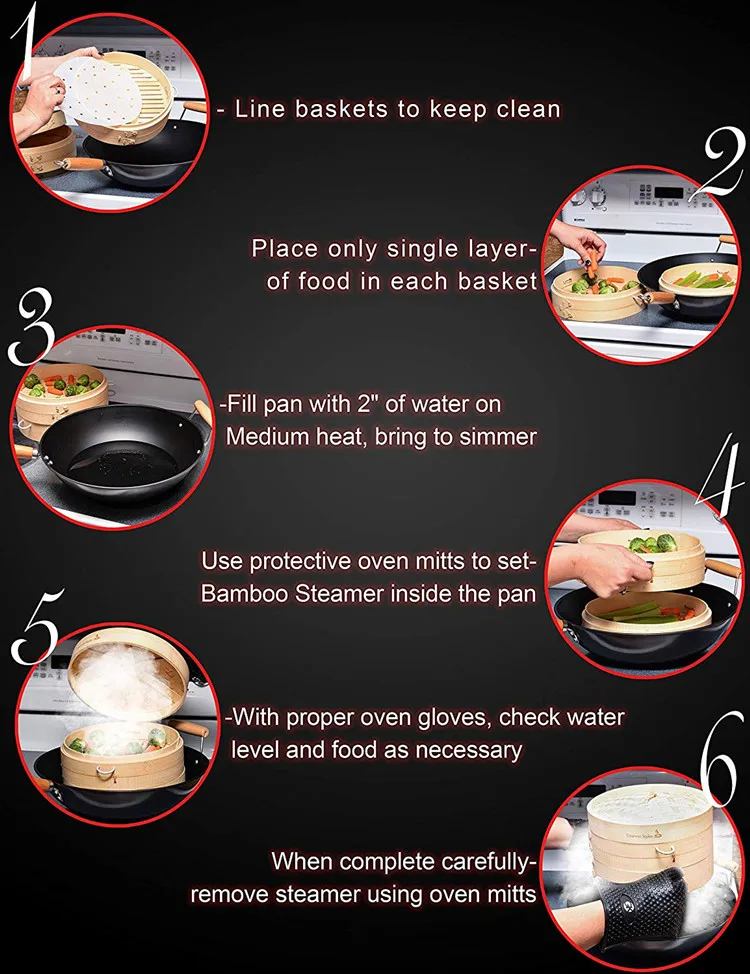 1

- Line baskets to keep clean

2

Place only single layer- of food in each basket

3

-Fill pan with 2" of water on Medium heat, bring to simmer

4

Use protective oven mitts to set- Bamboo Steamer inside the pan

5

-With proper oven gloves, check water level and food as necessary

6

When complete carefully- remove steamer using oven mitts