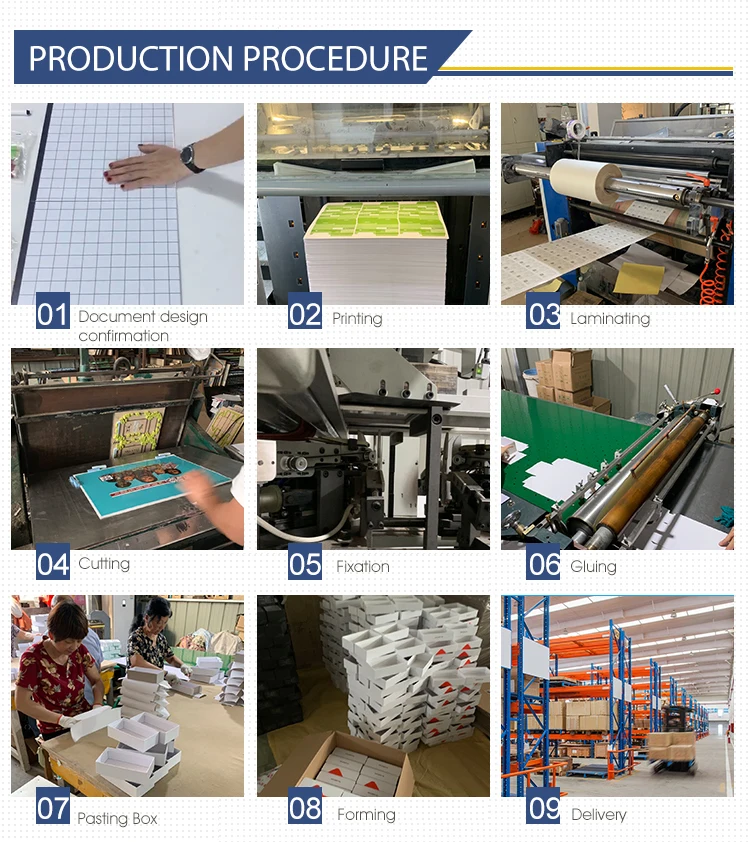 PRODUCTION PROCEDURE

01 Document design confirmation

02 Printing

03 Laminating

04 Cutting

05 Fixation

06 Gluing

07 Pasting Box

08 Forming

09 Delivery