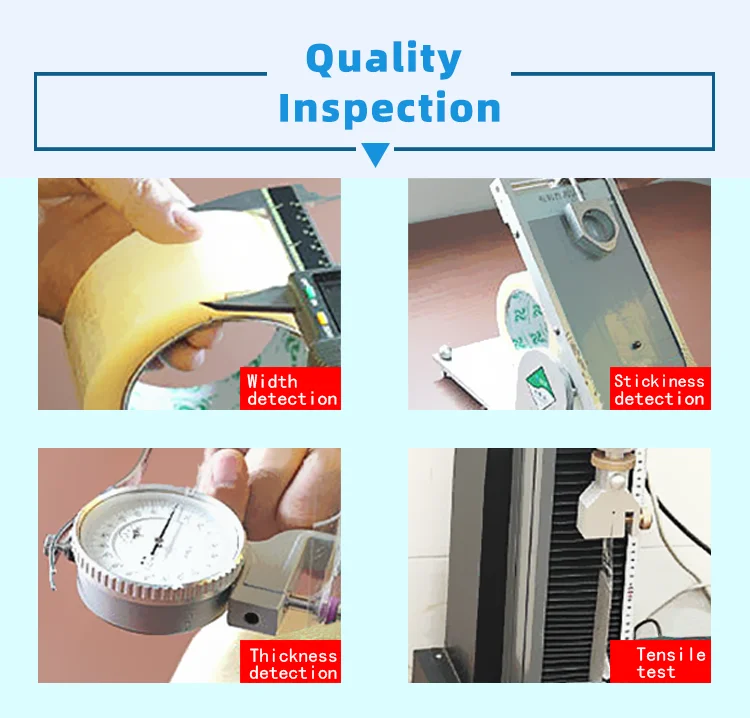 Quality Inspection

Width detection

Stickiness detection

Thickness detection

Tensile test