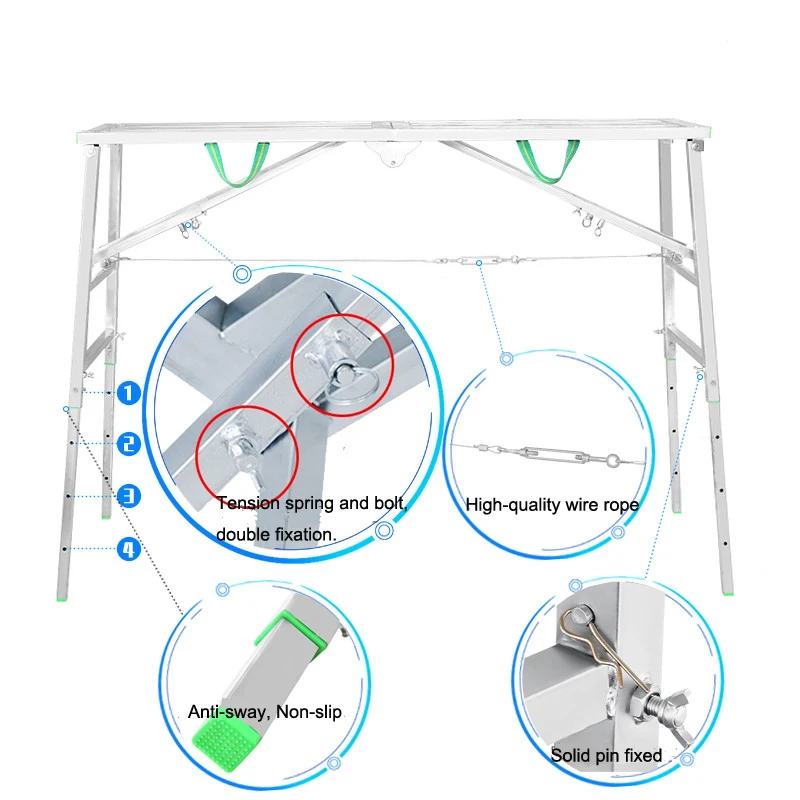 1
2
3
4

Tension spring and bolt, double fixation.

High-quality wire rope

Anti-sway, Non-slip

Solid pin fixed