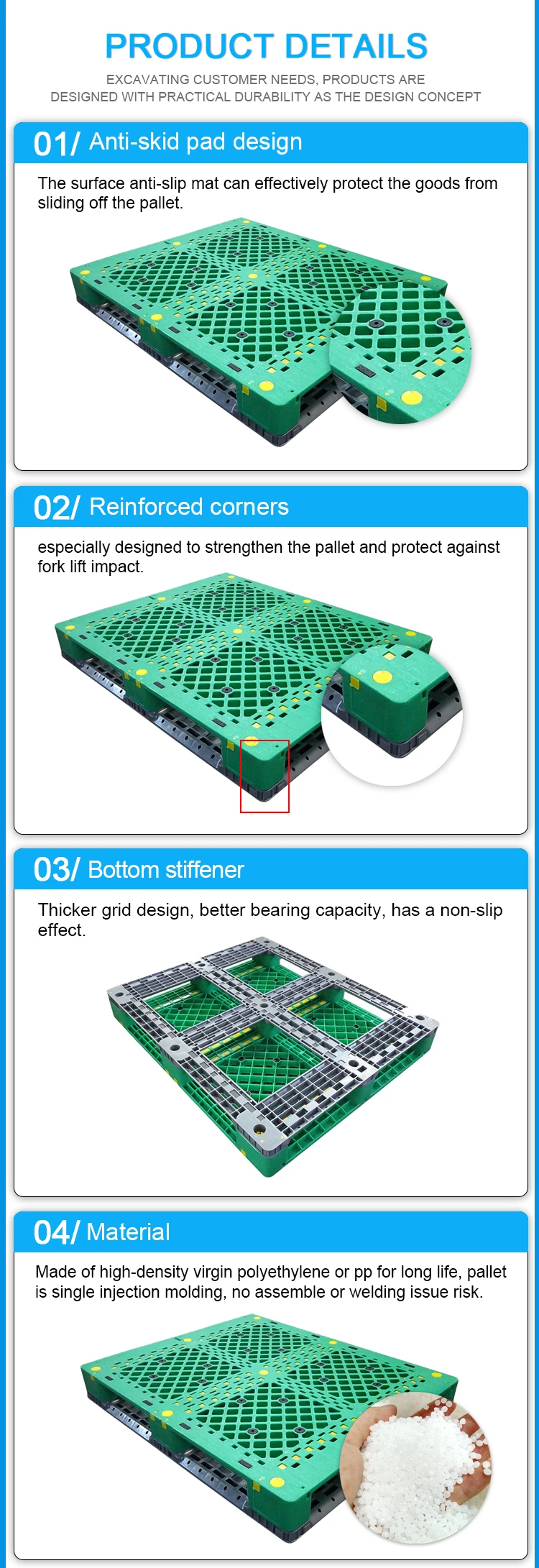 PRODUCT DETAILS

EXCAVATING CUSTOMER NEEDS, PRODUCTS ARE DESIGNED WITH PRACTICAL DURABILITY AS THE DESIGN CONCEPT

01/ Anti-skid pad design

The surface anti-slip mat can effectively protect the goods from sliding off the pallet.

02/ Reinforced corners

especially designed to strengthen the pallet and protect against fork lift impact.

03/ Bottom stiffener

Thicker grid design, better bearing capacity, has a non-slip effect.

04/ Material

Made of high-density virgin polyethylene or pp for long life, pallet is single injection molding, no assemble or welding issue risk.