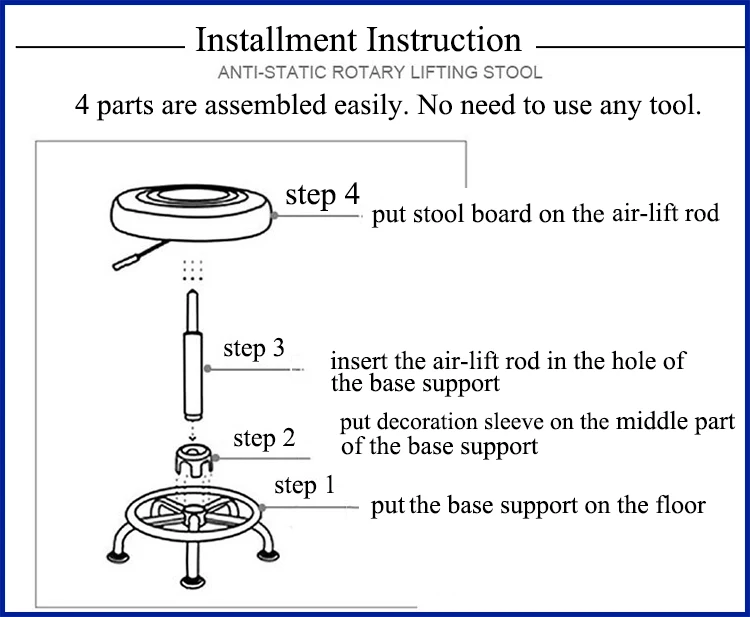 Installment Instruction

ANTI-STATIC ROTARY LIFTING STOOL

4 parts are assembled easily. No need to use any tool.

step 4
put stool board on the air-lift rod

step 3
insert the air-lift rod in the hole of the base support

step 2
put decoration sleeve on the middle part of the base support

step 1
put the base support on the floor