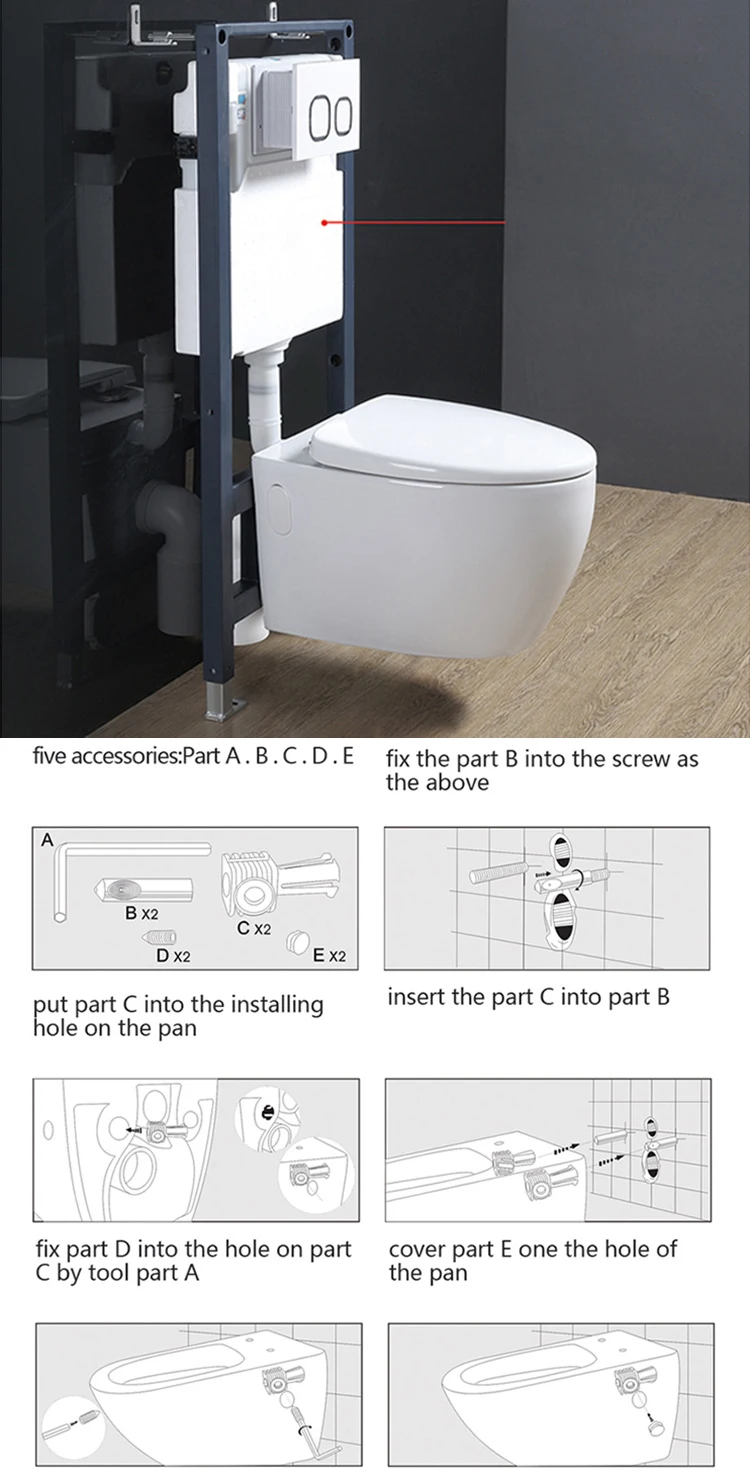 five accessories:Part A . B . C . D . E

fix the part B into the screw as the above

A

B x2

C x2

D x2

E x2

put part C into the installing hole on the pan

insert the part C into part B

fix part D into the hole on part C by tool part A

cover part E one the hole of the pan