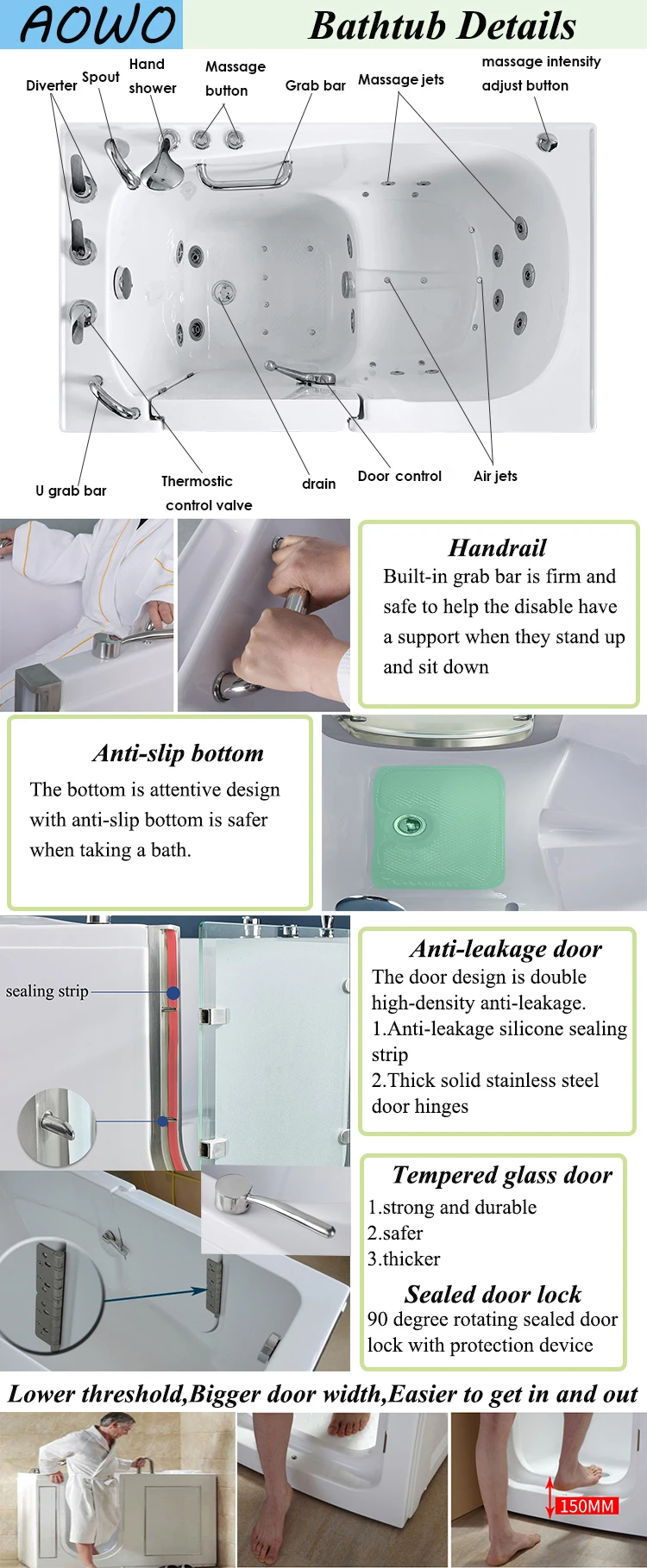 AOWO

Bathtub Details

Diverter
Spout
Hand shower
Massage button
Grab bar
Massage jets
massage intensity adjust button

U grab bar
Thermostic control valve
drain
Door control
Air jets

Handrail
Built-in grab bar is firm and safe to help the disable have a support when they stand up and sit down

Anti-slip bottom
The bottom is attentive design with anti-slip bottom is safer when taking a bath.

sealing strip

Anti-leakage door
The door design is double high-density anti-leakage.
1.Anti-leakage silicone sealing strip
2.Thick solid stainless steel door hinges

Tempered glass door
1.strong and durable
2.safer
3.thicker

Sealed door lock
90 degree rotating sealed door lock with protection device

Lower threshold,Bigger door width,Easier to get in and out

150MM