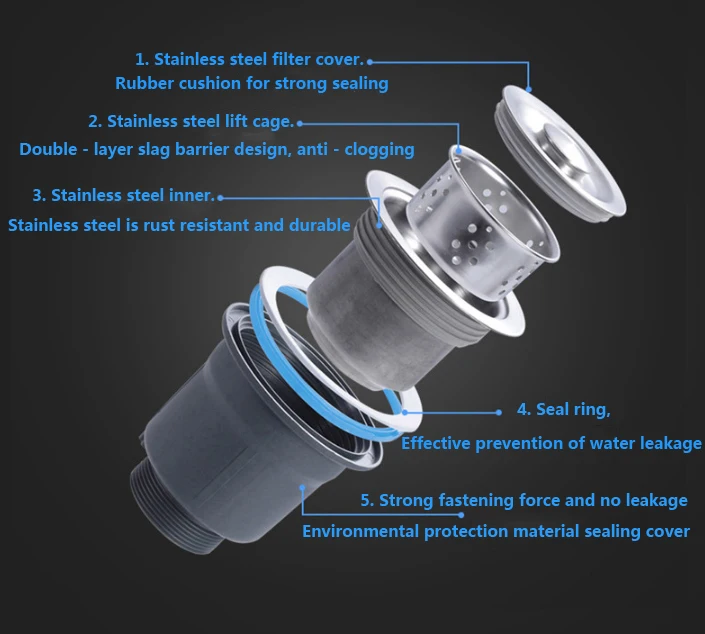 1. Stainless steel filter cover.
Rubber cushion for strong sealing

2. Stainless steel lift cage.
Double - layer slag barrier design, anti - clogging

3. Stainless steel inner.
Stainless steel is rust resistant and durable

4. Seal ring,
Effective prevention of water leakage

5. Strong fastening force and no leakage
Environmental protection material sealing cover